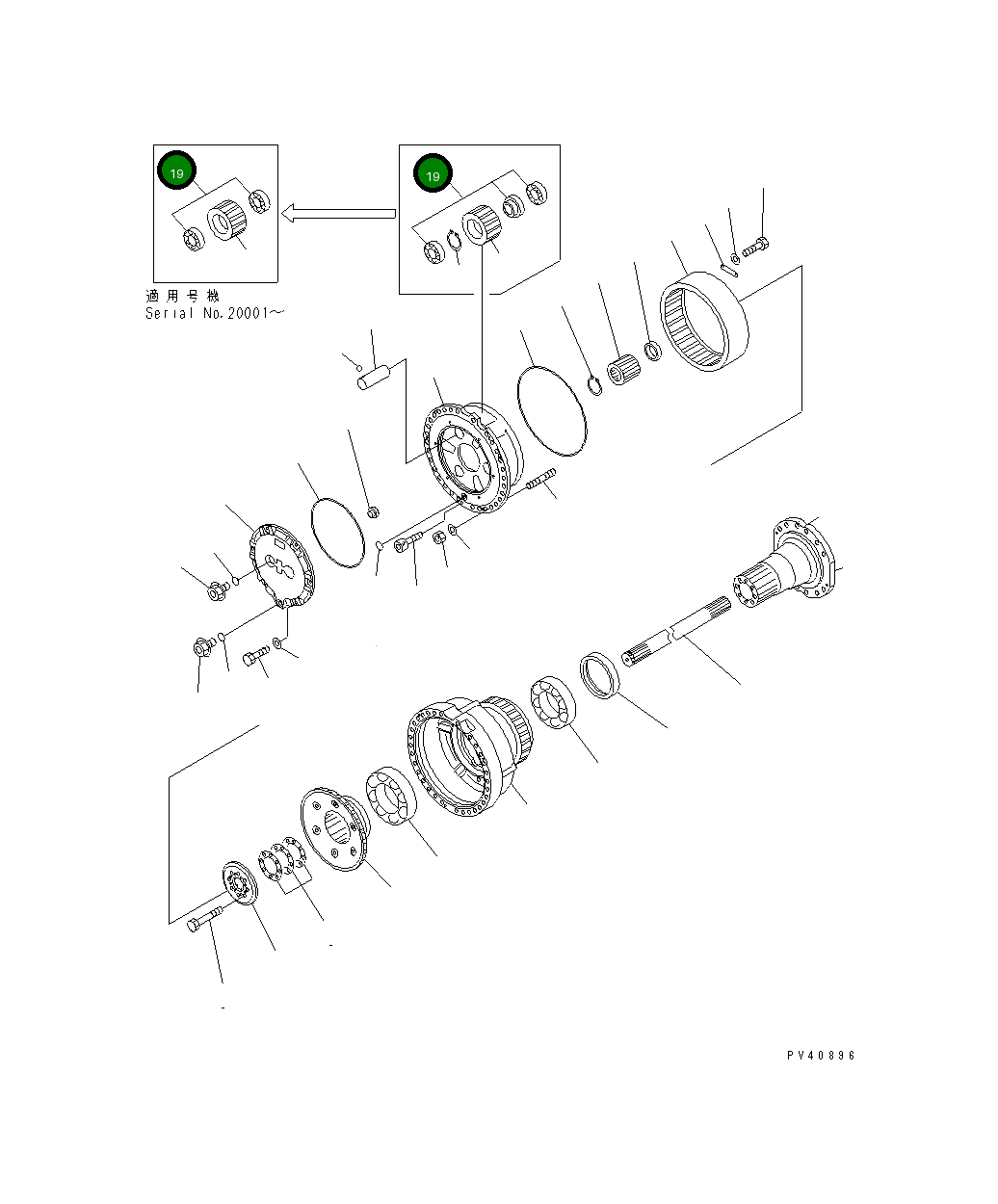 19

19

適用号機
Serial No.20001～

PV40896