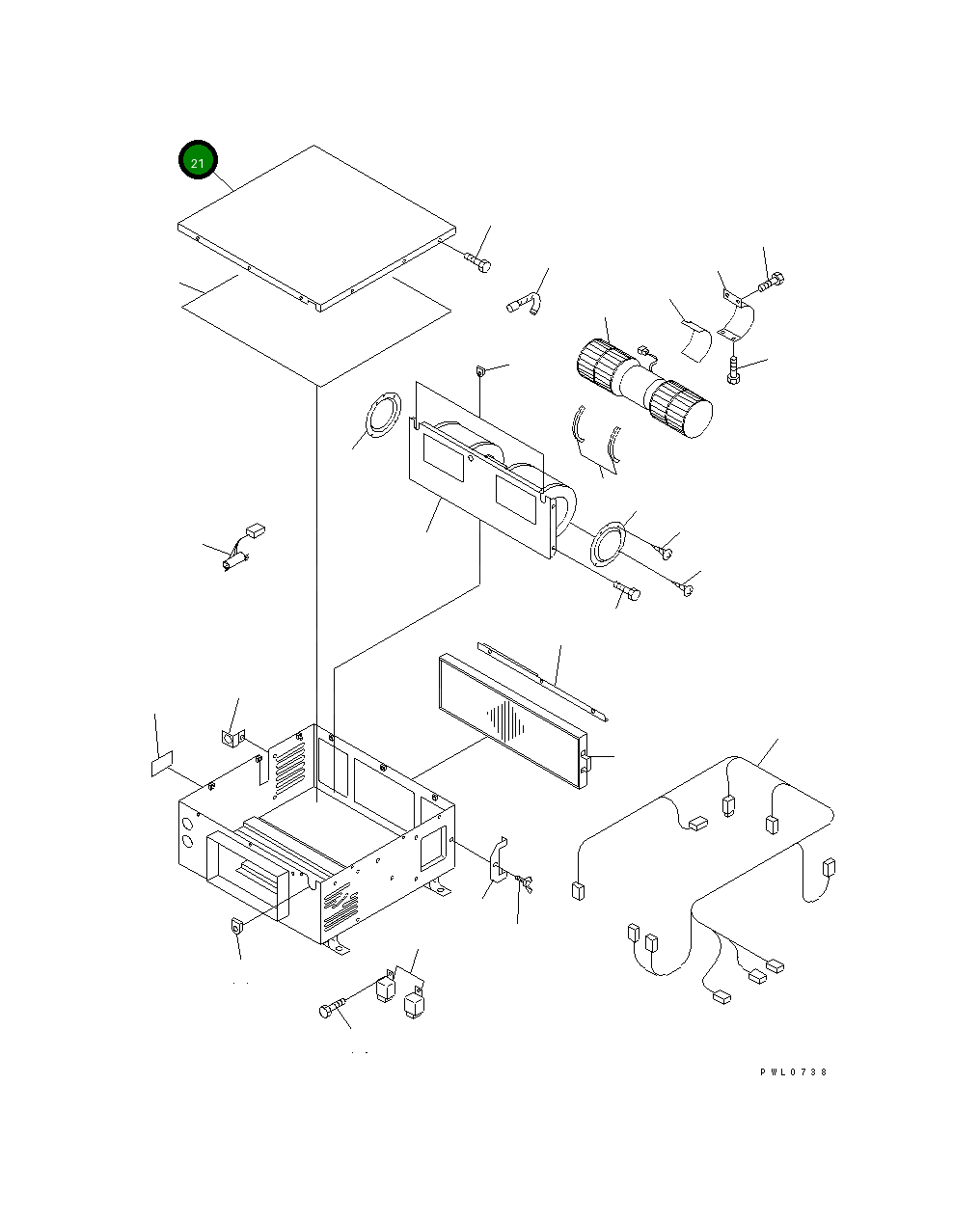 21

PWL0738