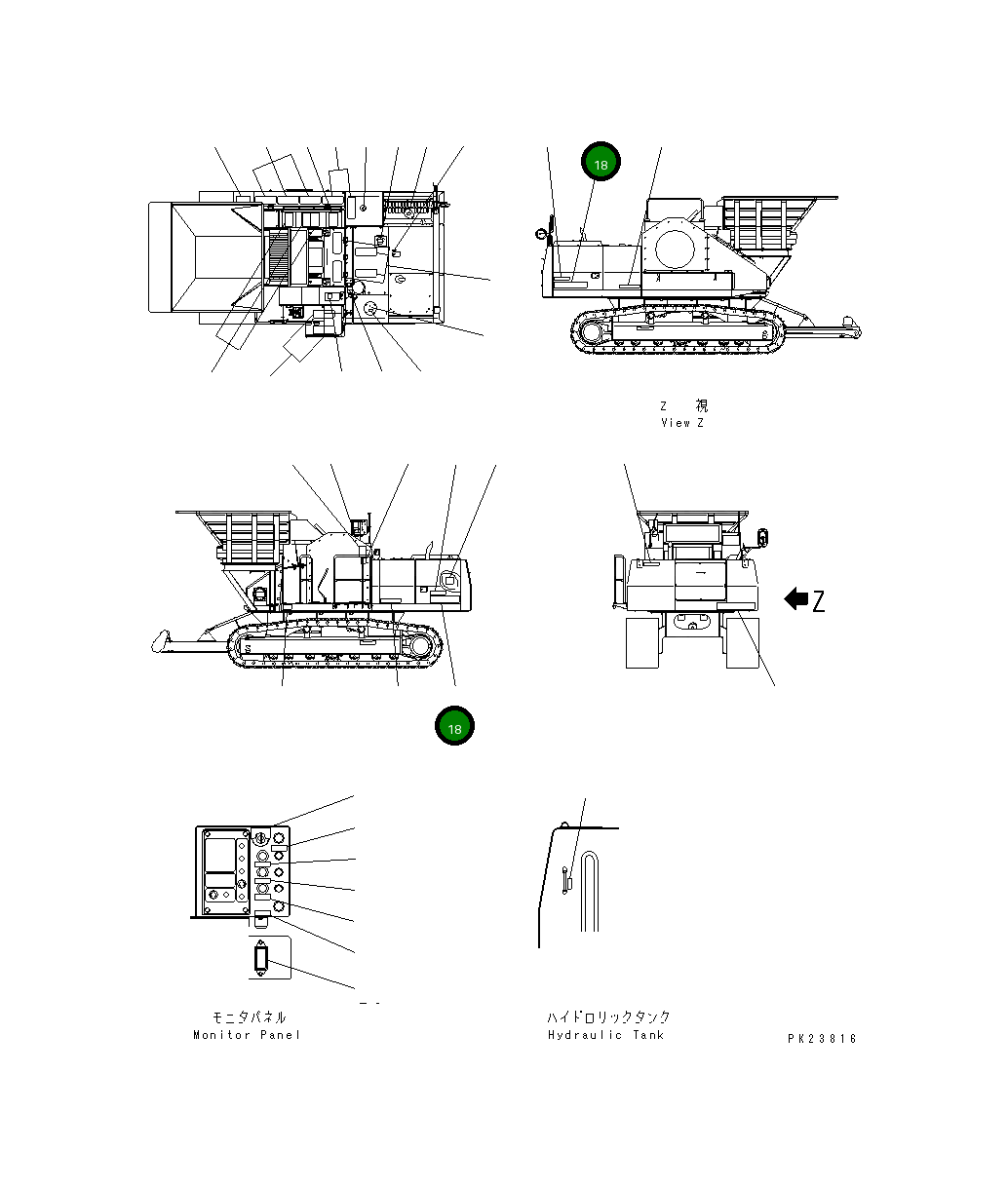 18

Z 視
View Z

Z

18

モニタパネル
Monitor Panel

ハイドロリックタンク
Hydraulic Tank

PK23816