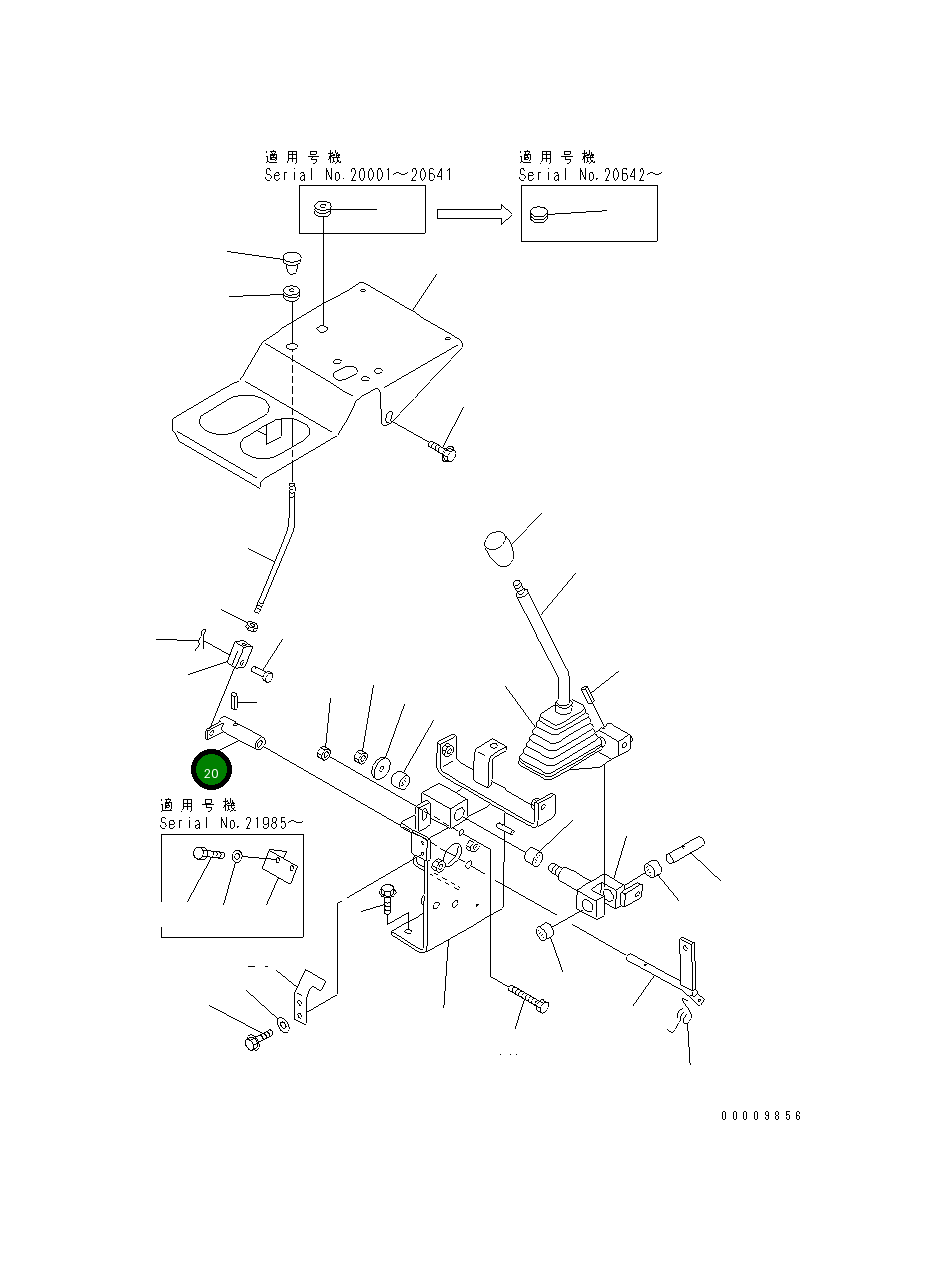 適用号機
Serial No.20001～20641

適用号機
Serial No.20642～

20

適用号機
Serial No.21985～

00009856