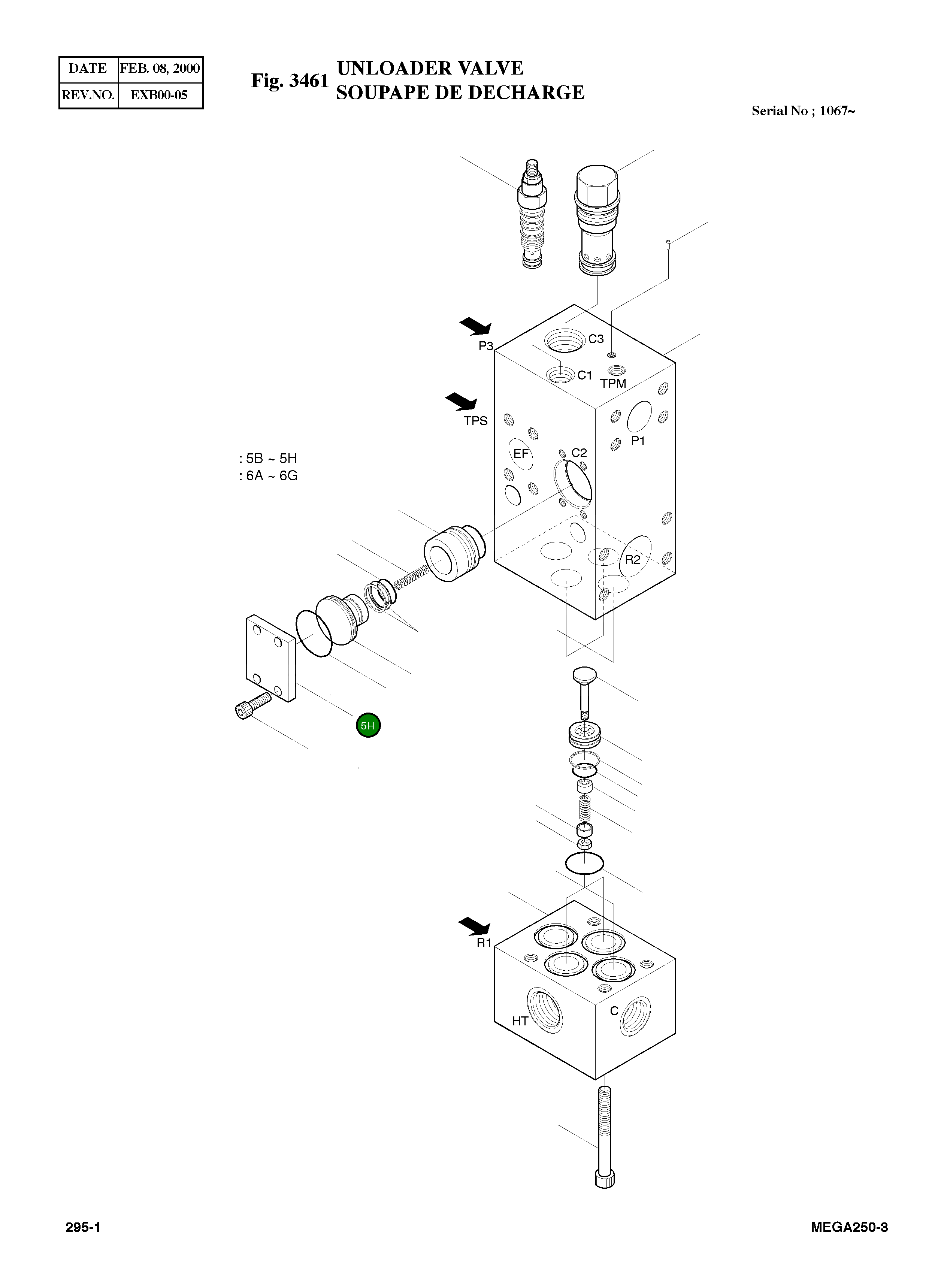 | DATE | FEB. 08, 2000 |
|---|---|
| REV.NO. | EXB00-05 |

Fig. 3461 UNLOADER VALVE
SOUPAPE DE DECHARGE

Serial No ; 1067~

P3
C3
C1
TPM
TPS
P1
EF
C2
: 5B ~ 5H
: 6A ~ 6G
R2
5H
R1
HT
C

295-1

MEGA250-3