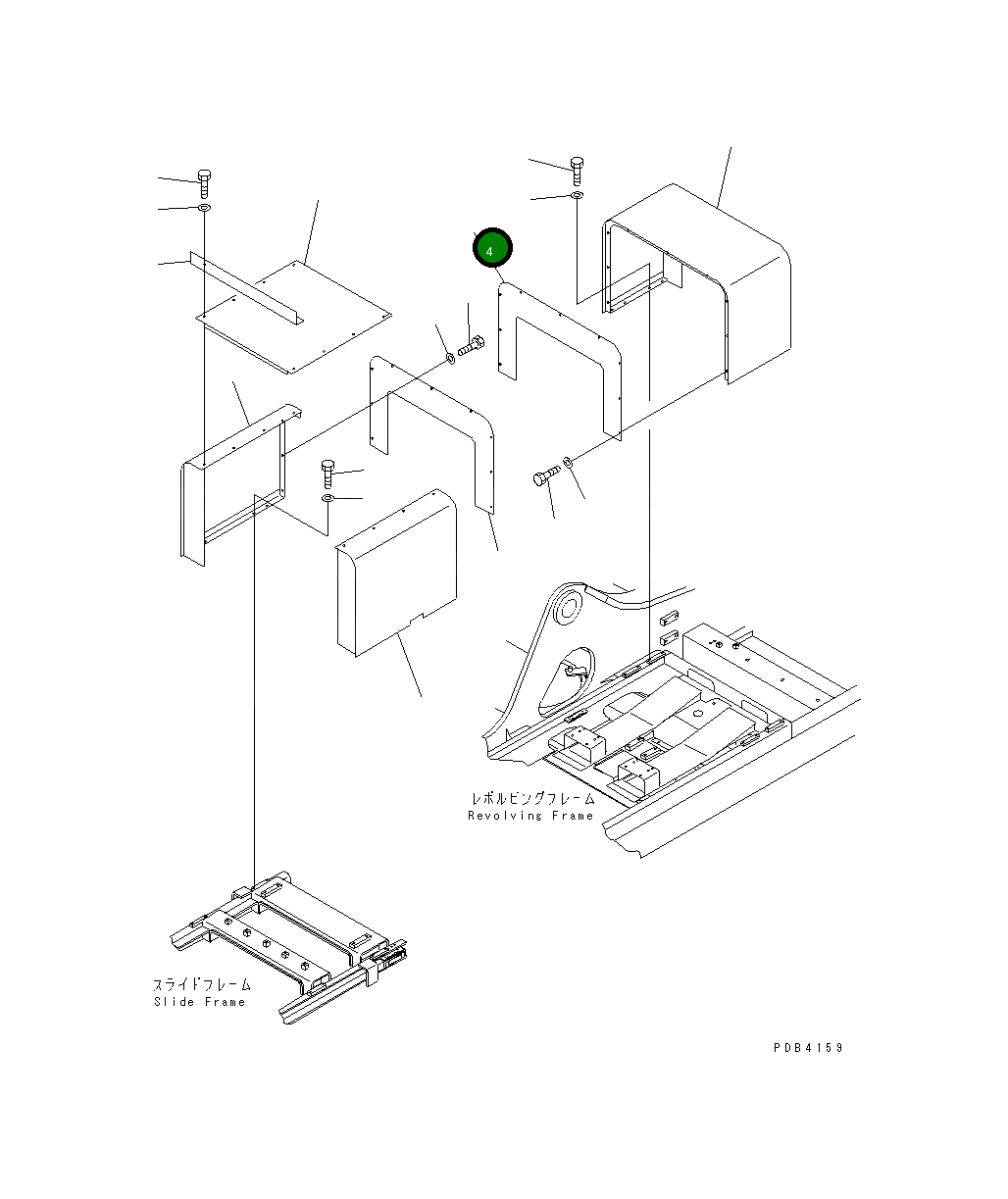 4

レボルビングフレーム
Revolving Frame

スライドフレーム
Slide Frame

PDB4159