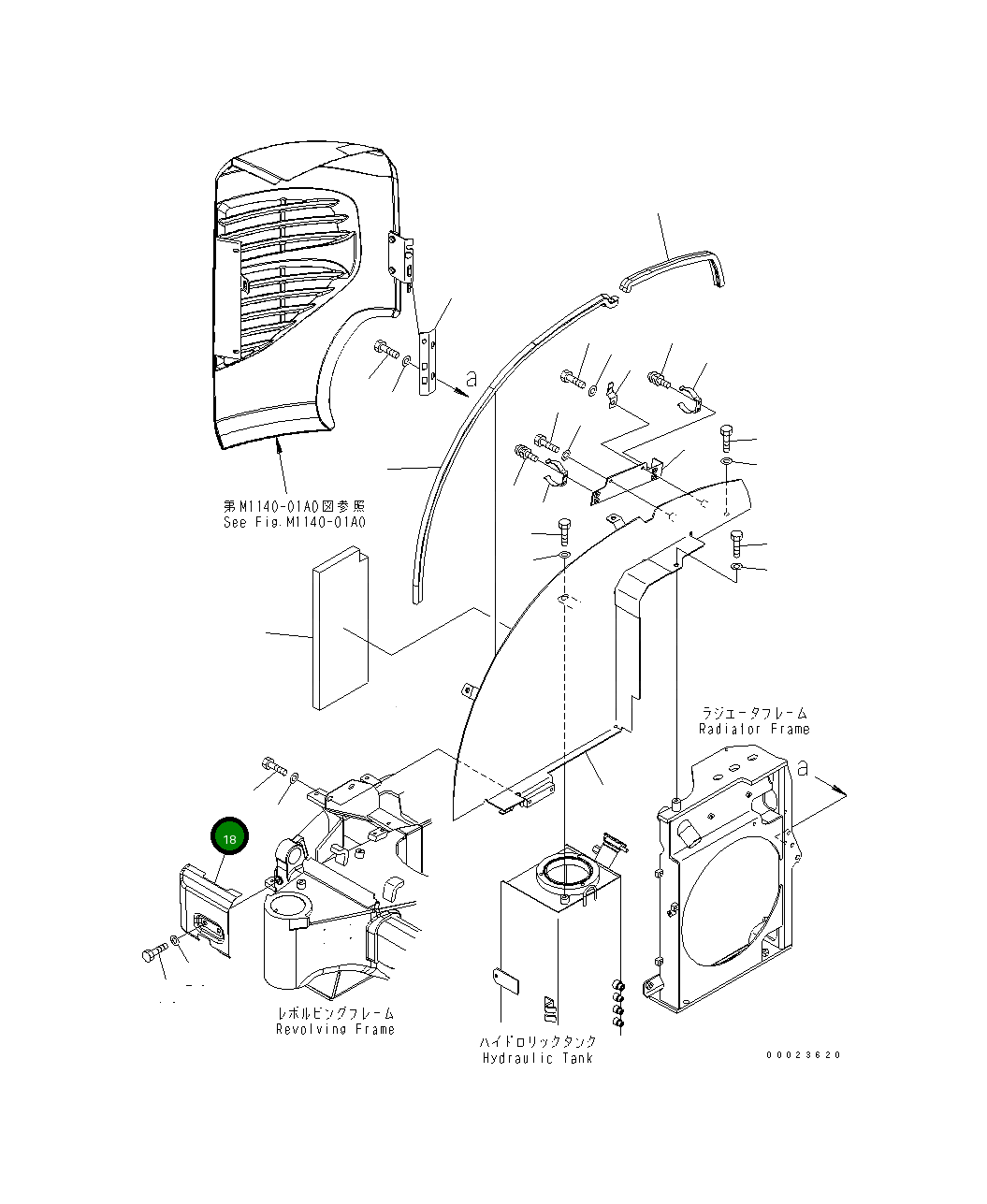 a

第M1140-01A0図参照
See Fig.M1140-01A0

ラジエータフレーム
Radiator Frame

a

18

レボルビングフレーム
Revolving Frame

ハイドロリックタンク
Hydraulic Tank

00023620