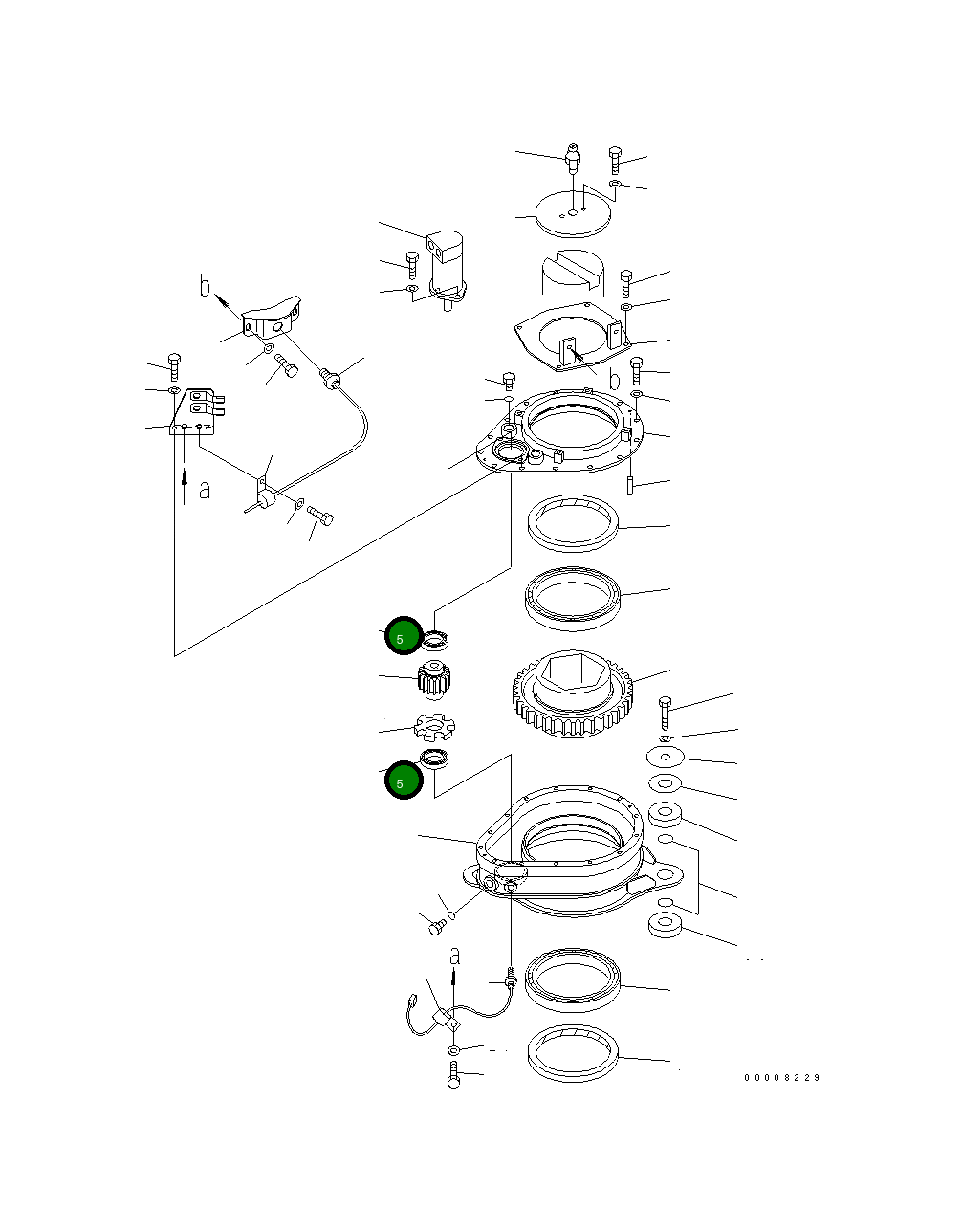 b

b

a

5

5

a

00008229