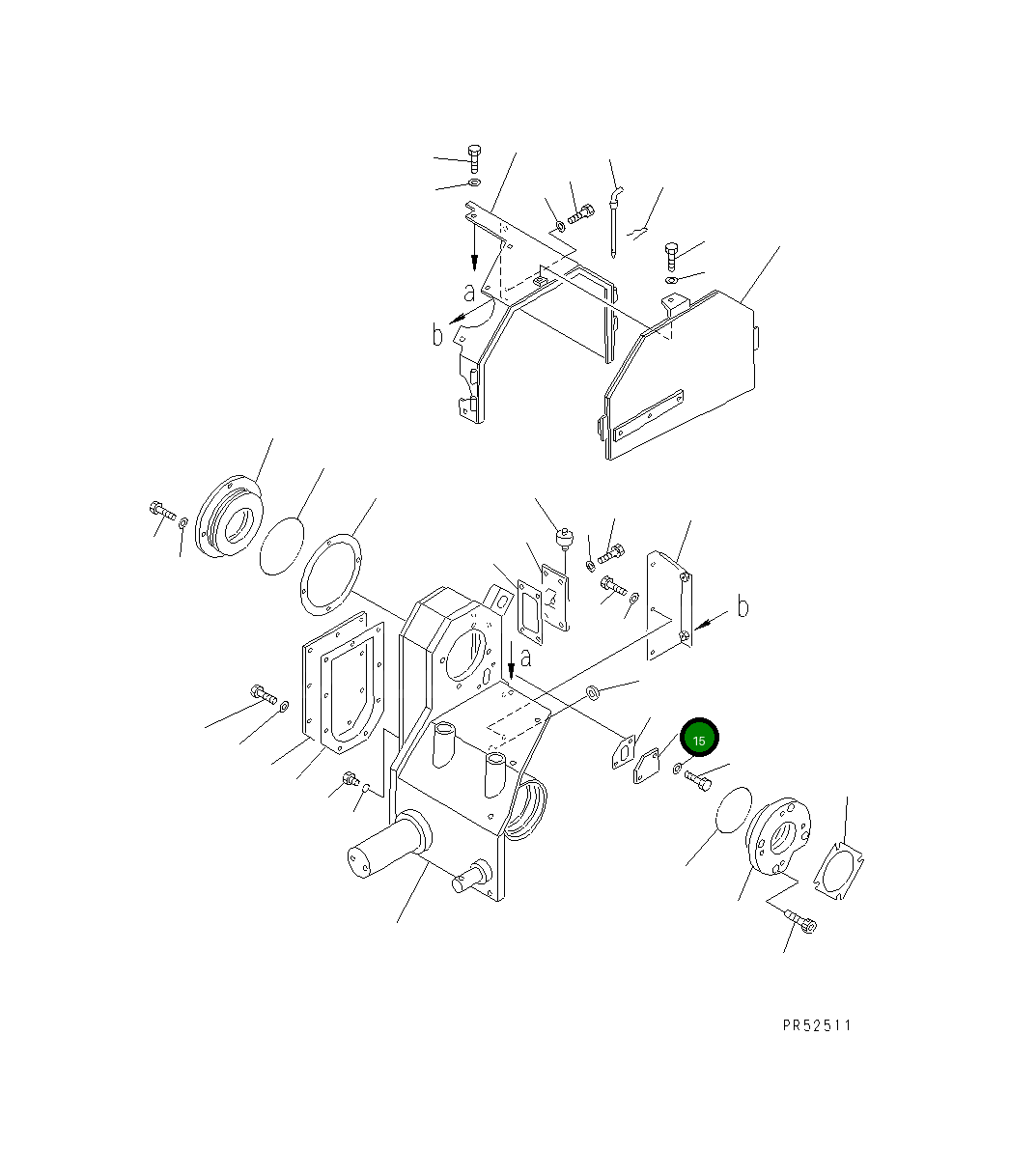 a
b
b
a
15
PR52511