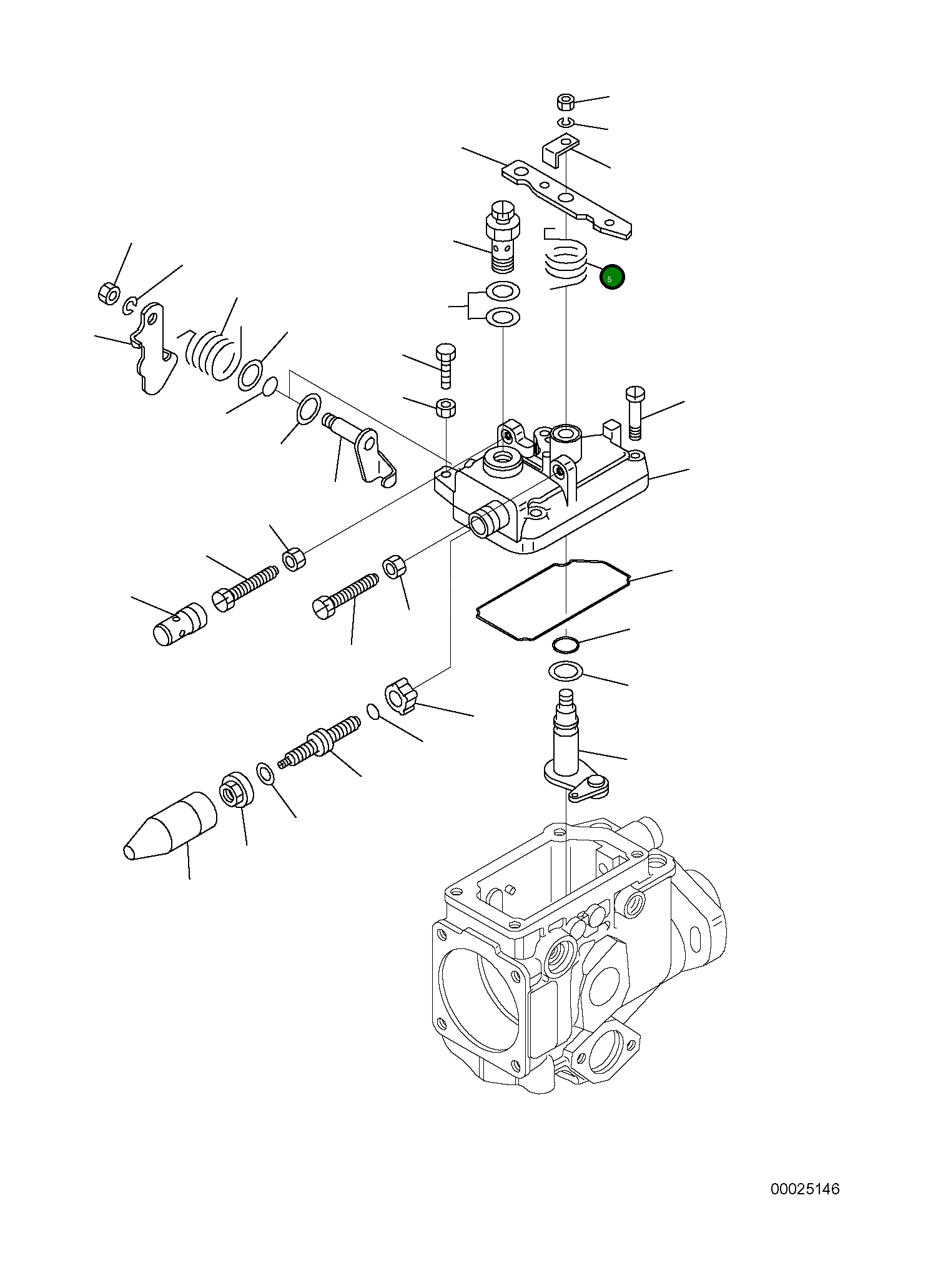 5

00025146