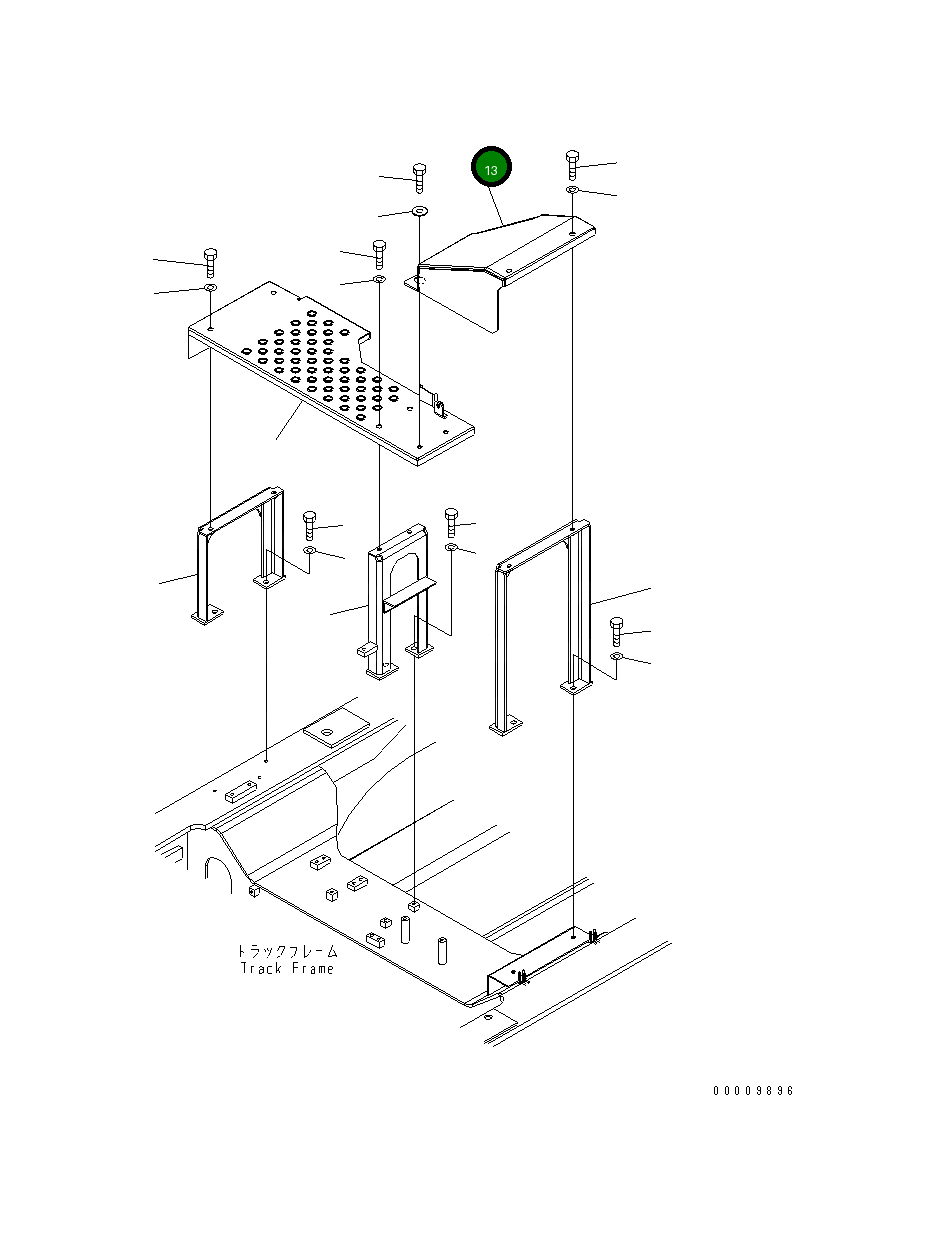 13

トラックフレーム
Track Frame

00009896