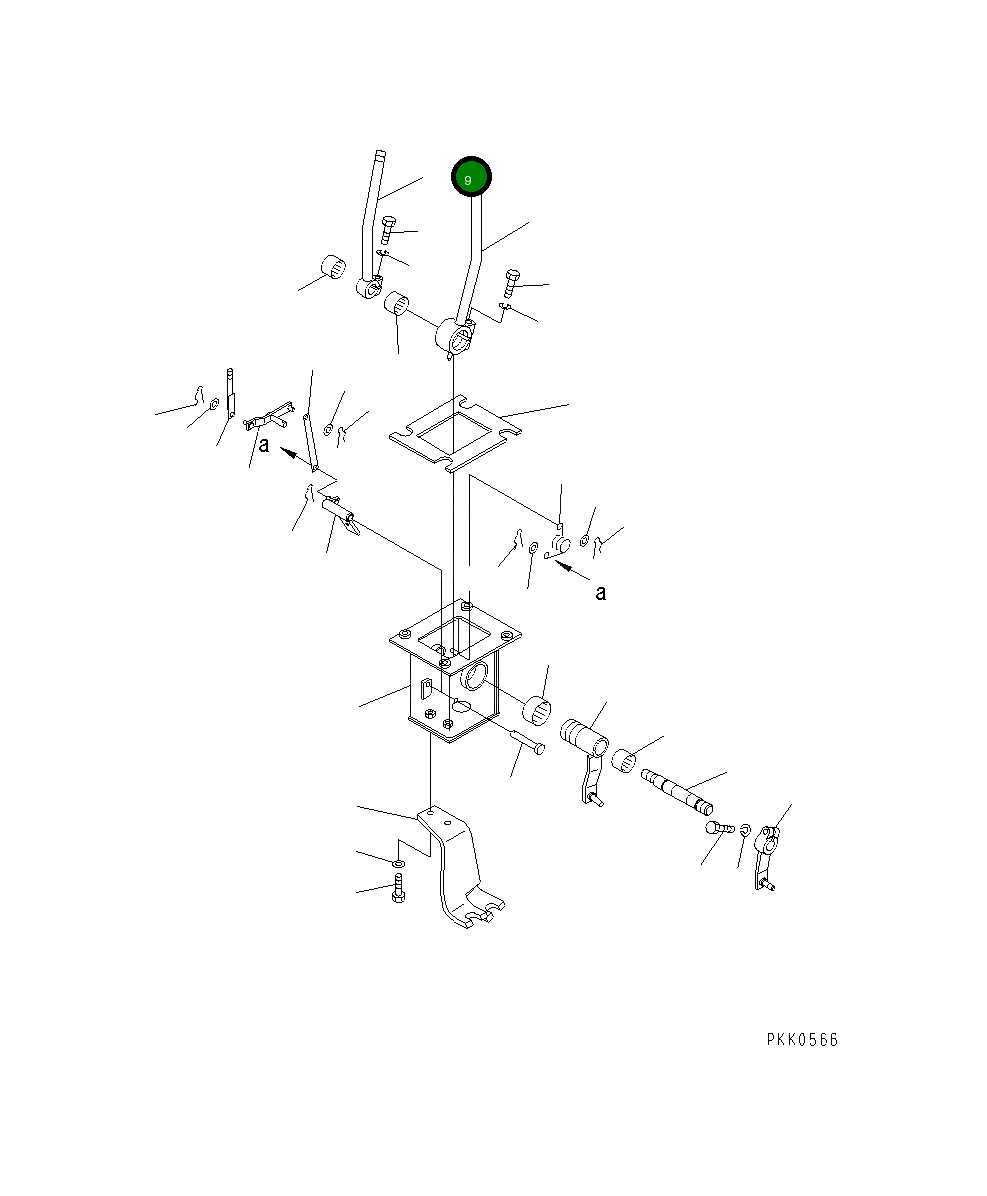 9

a

a

PKK0566