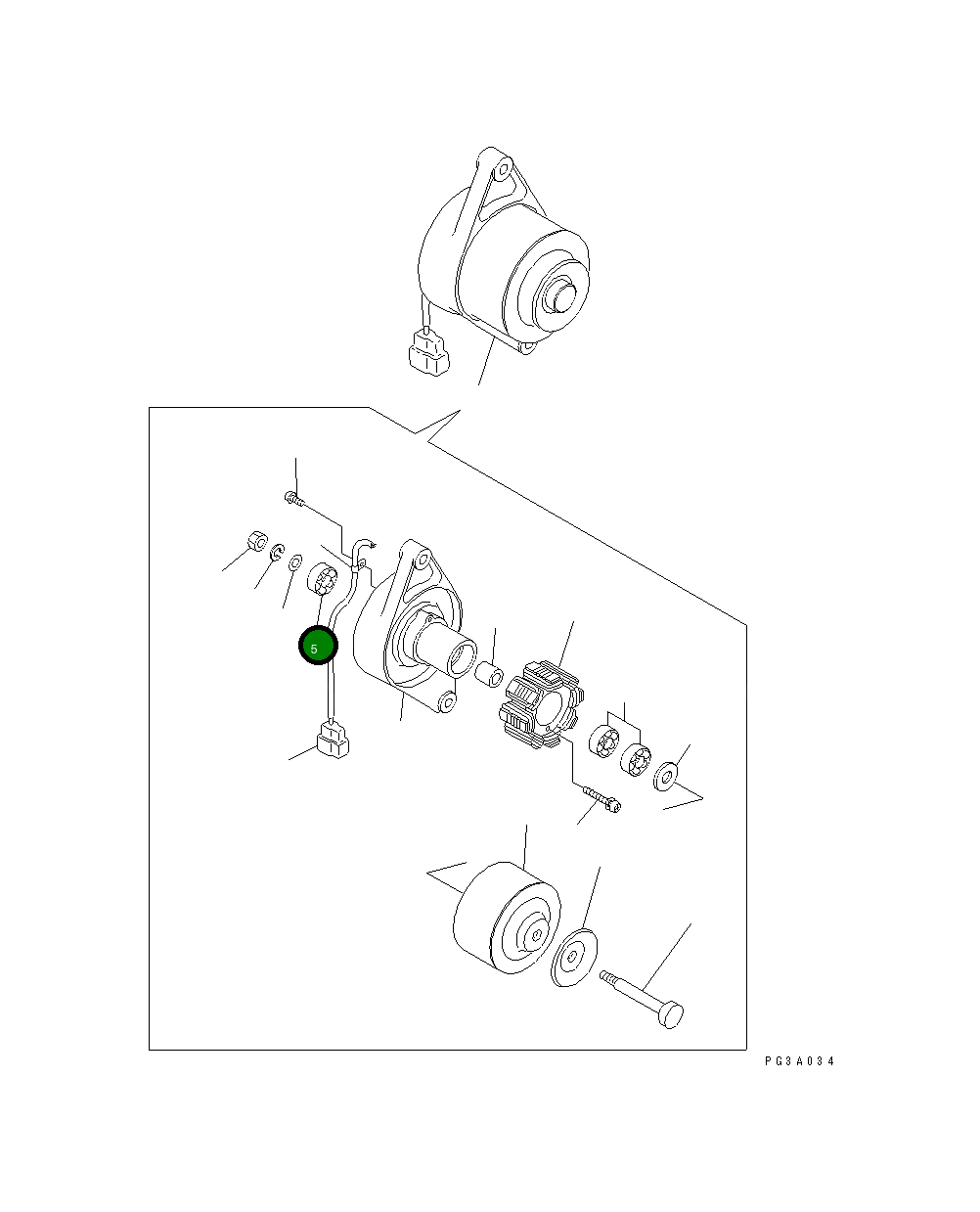 5

PG3A034