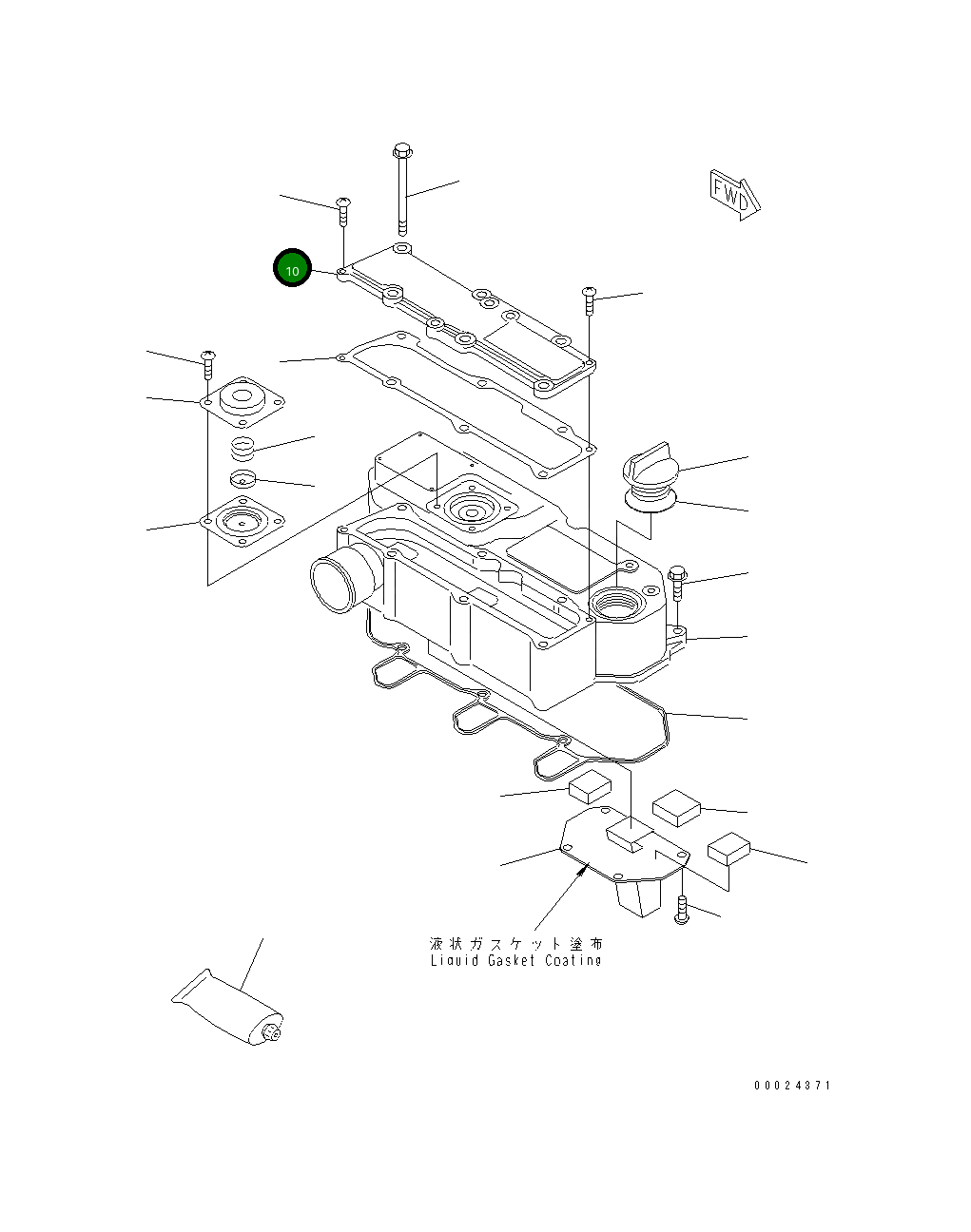 FWD

10

液状ガスケット塗布
Liquid Gasket Coating

00024371