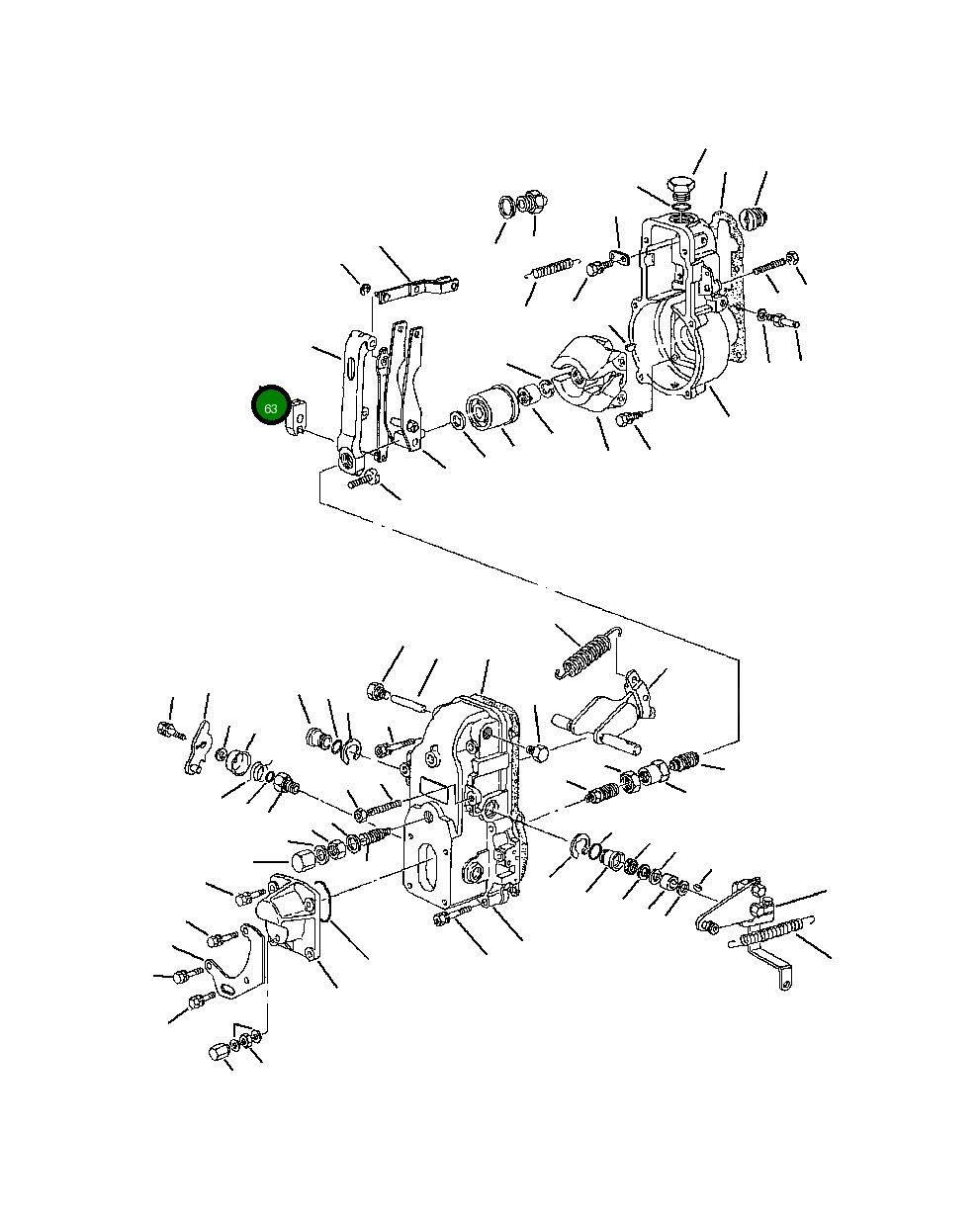 63