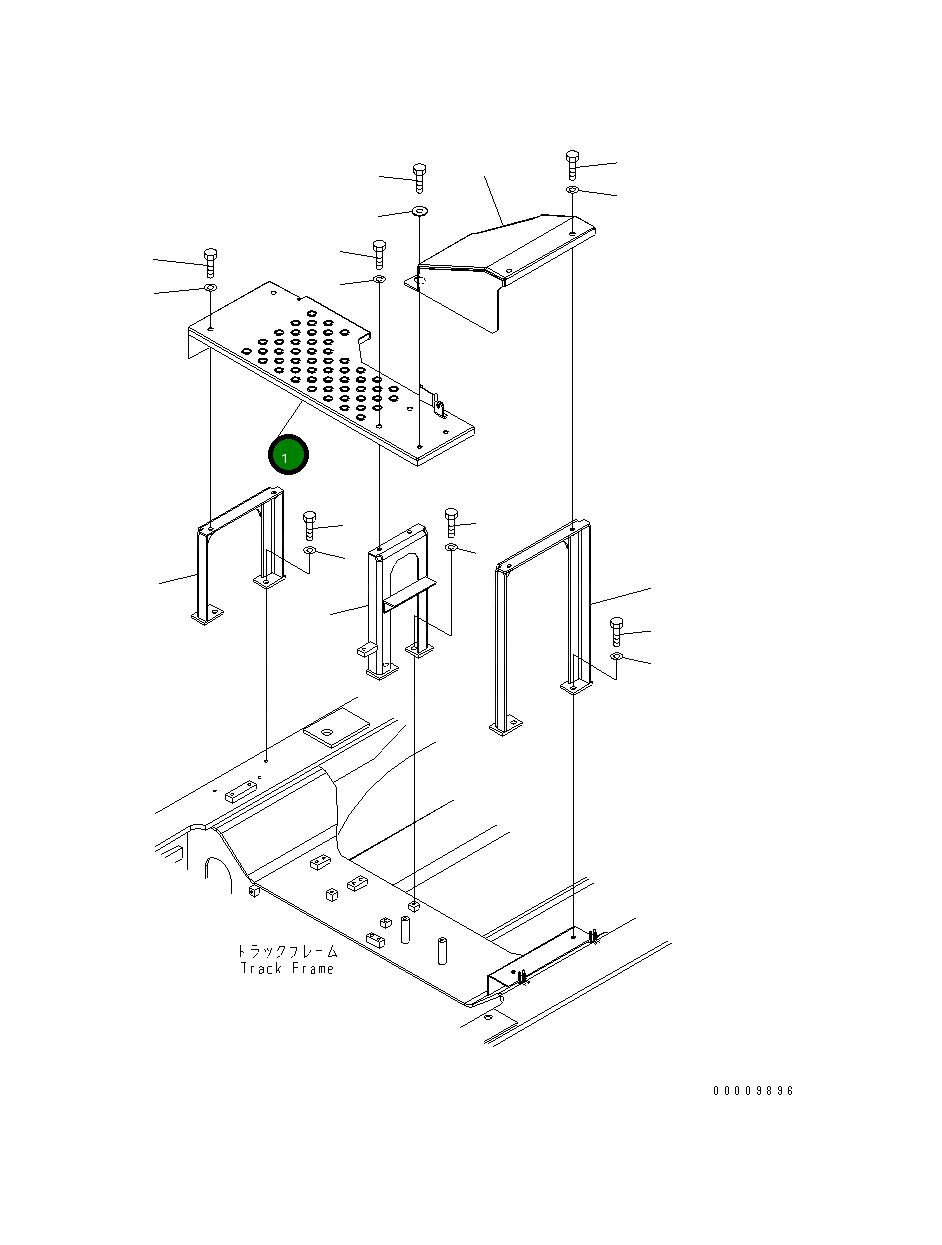 1

トラックフレーム
Track Frame

00009896