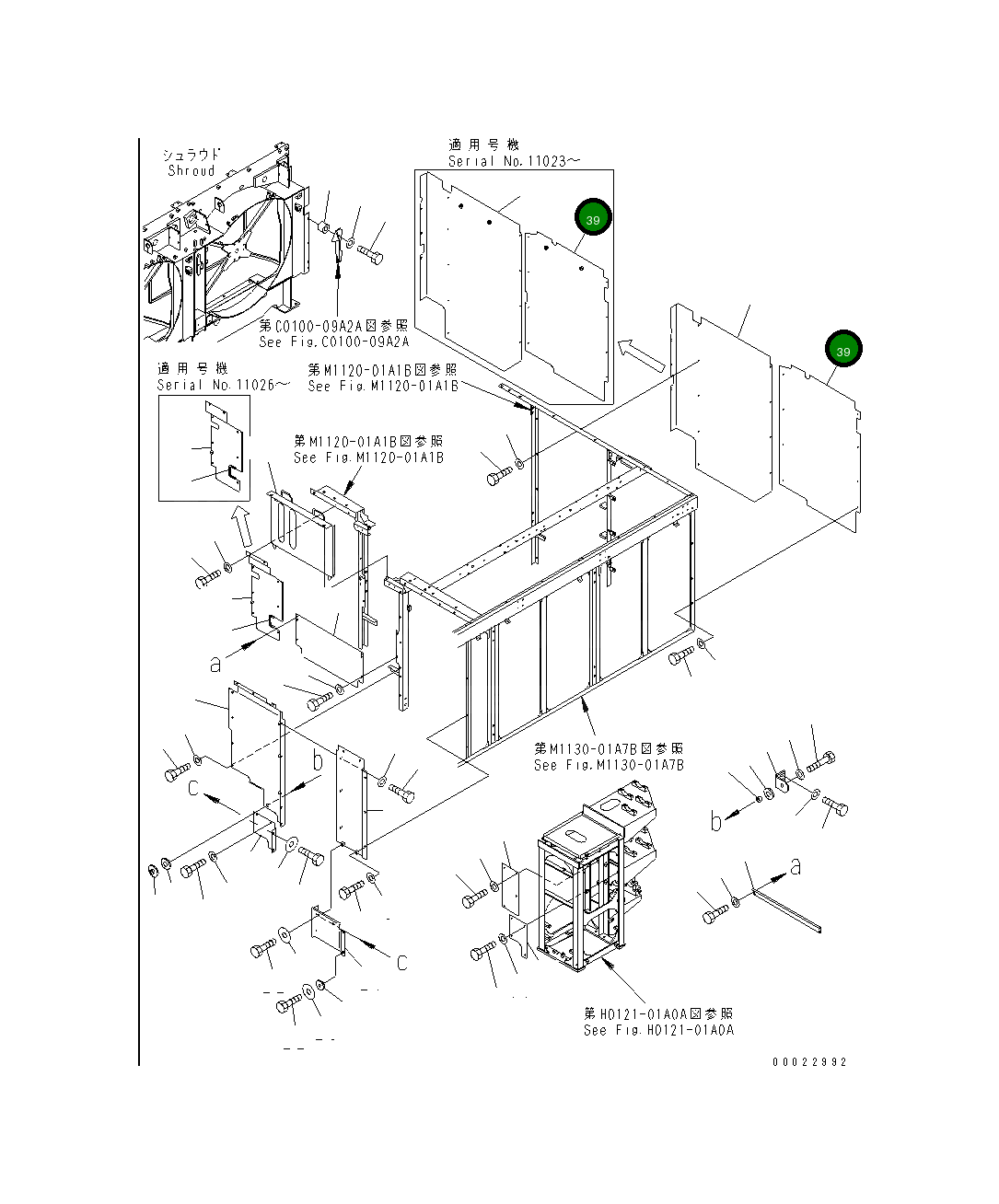 シュラウド
Shroud

適用号機
Serial No.11023～

39

39

第C0100-09A2A図参照
See Fig.C0100-09A2A

適用号機
Serial No.11026～

第M1120-01A1B図参照
See Fig.M1120-01A1B

第M1120-01A1B図参照
See Fig.M1120-01A1B

a

b

c

第M1130-01A7B図参照
See Fig.M1130-01A7B

b

a

c

第H0121-01A0A図参照
See Fig.H0121-01A0A

00022992