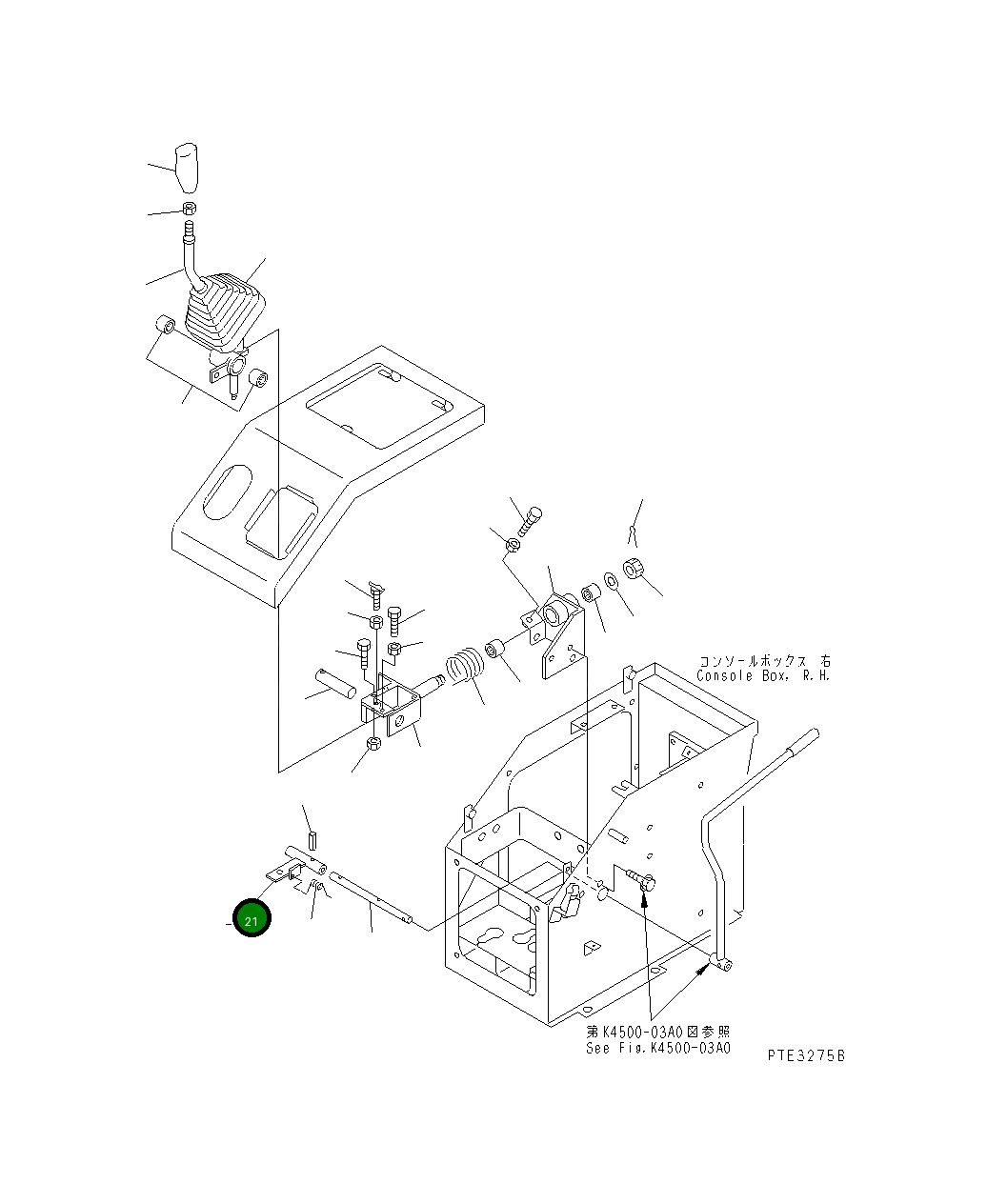 コンソールボックス 右
Console Box, R.H.

21

第K4500-03A0図参照
See Fig.K4500-03A0

PTE3275B