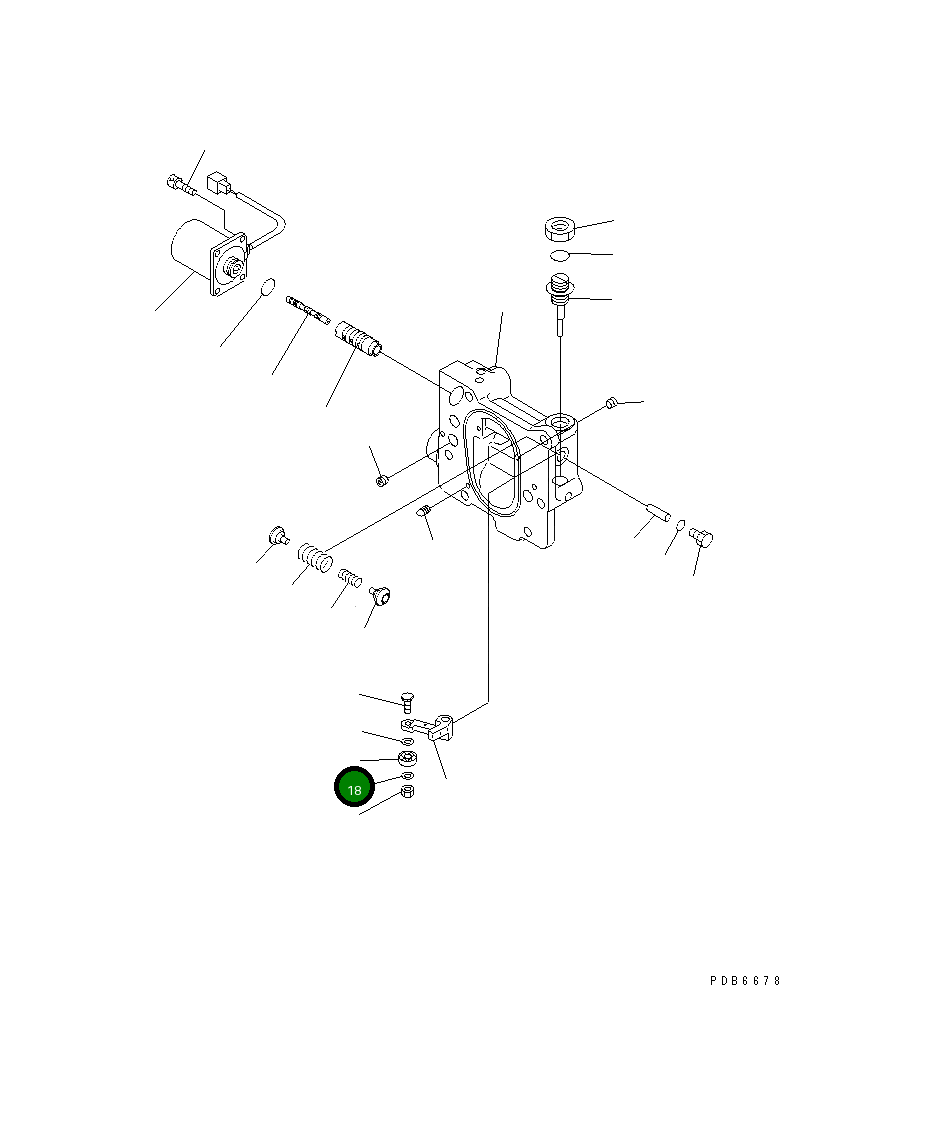 18

PDB6678