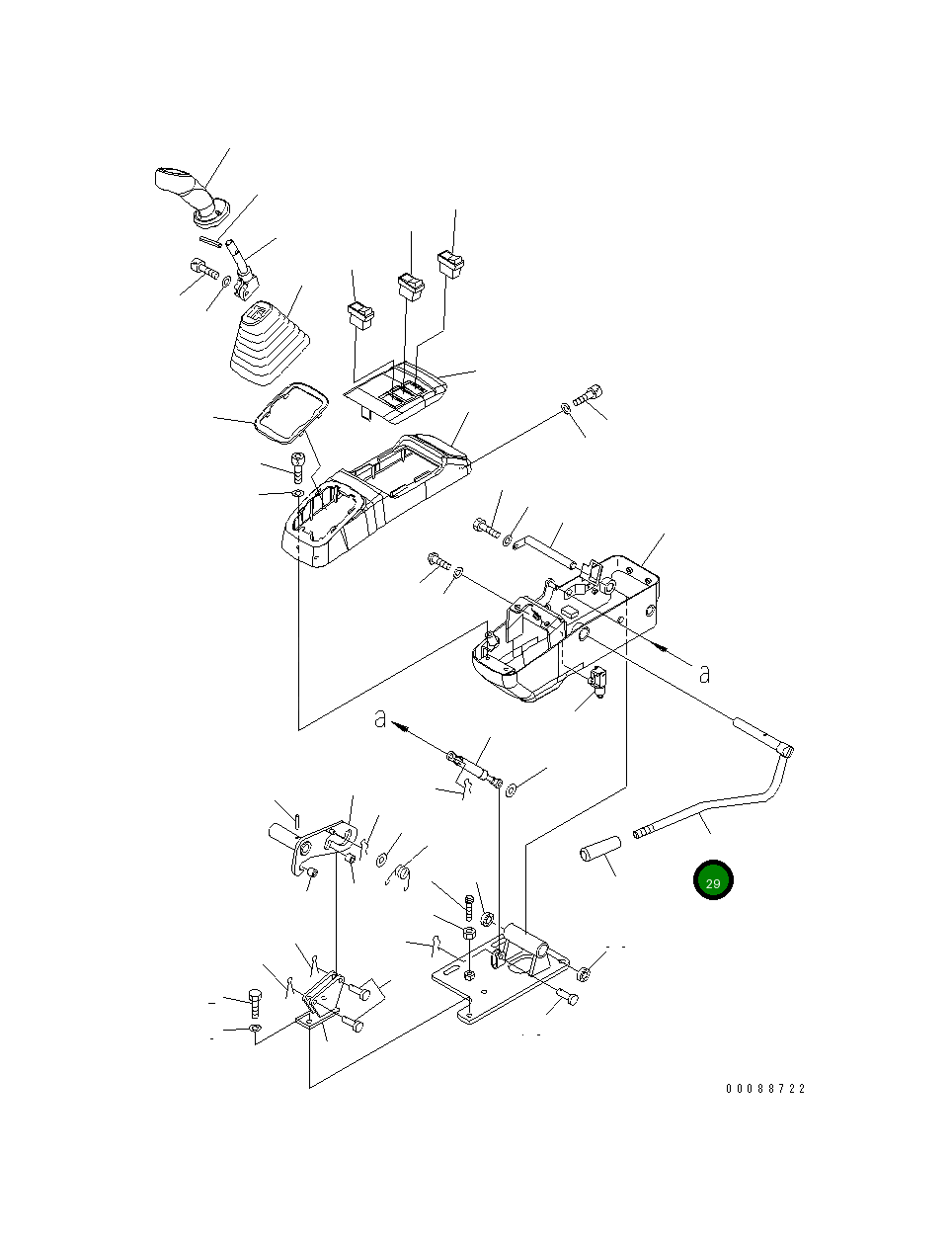 a

a

29

00088722