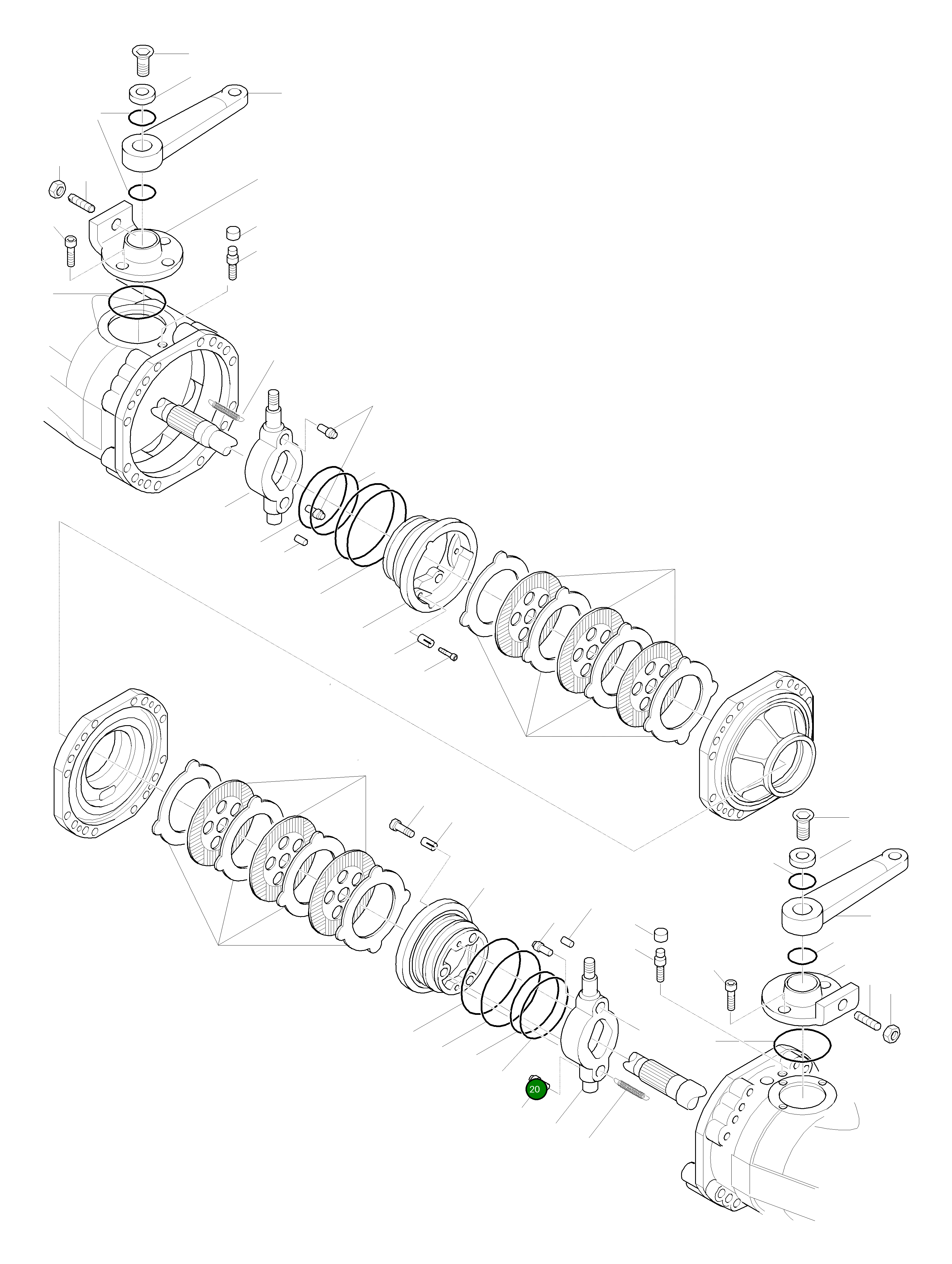 20