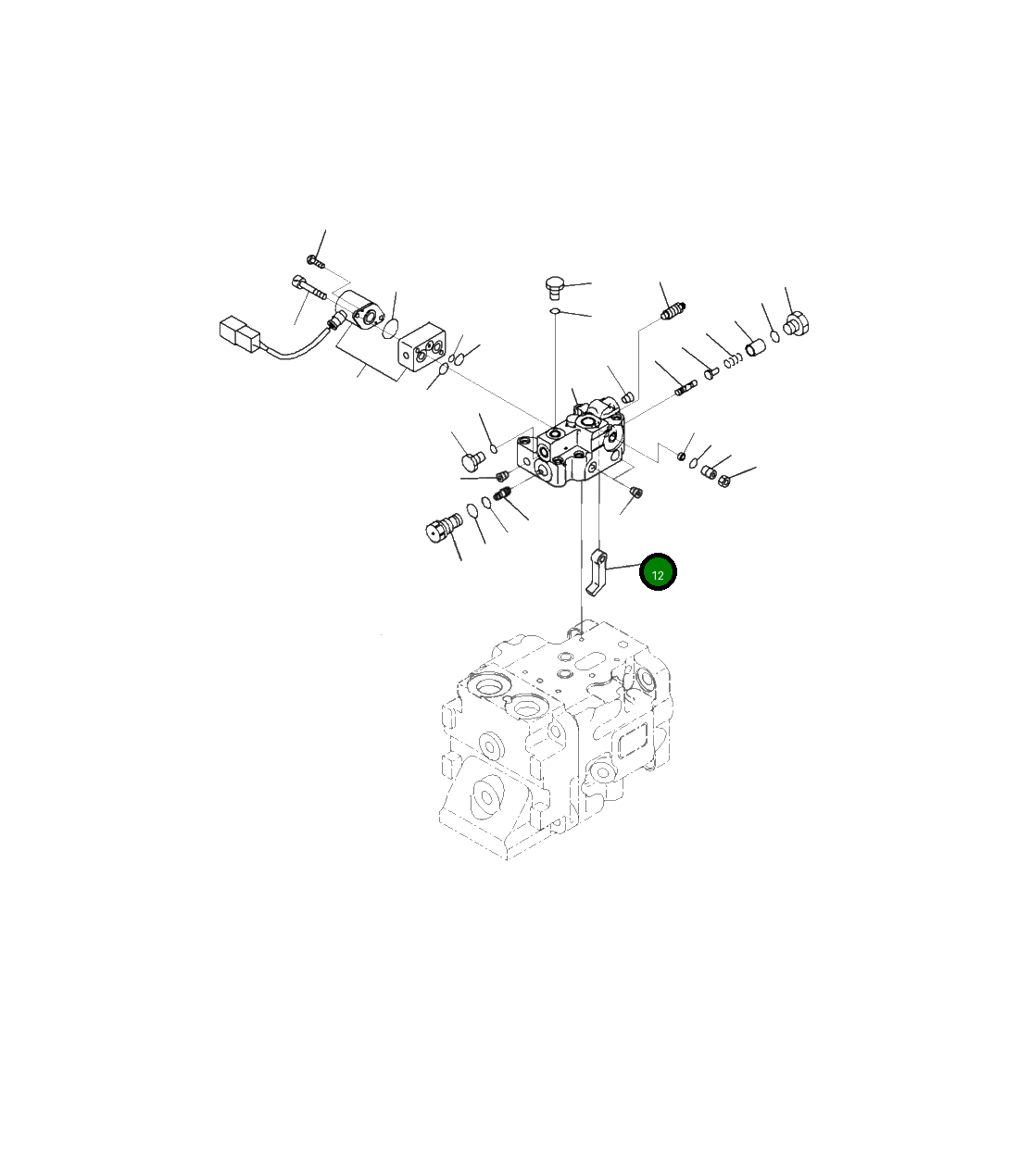 12