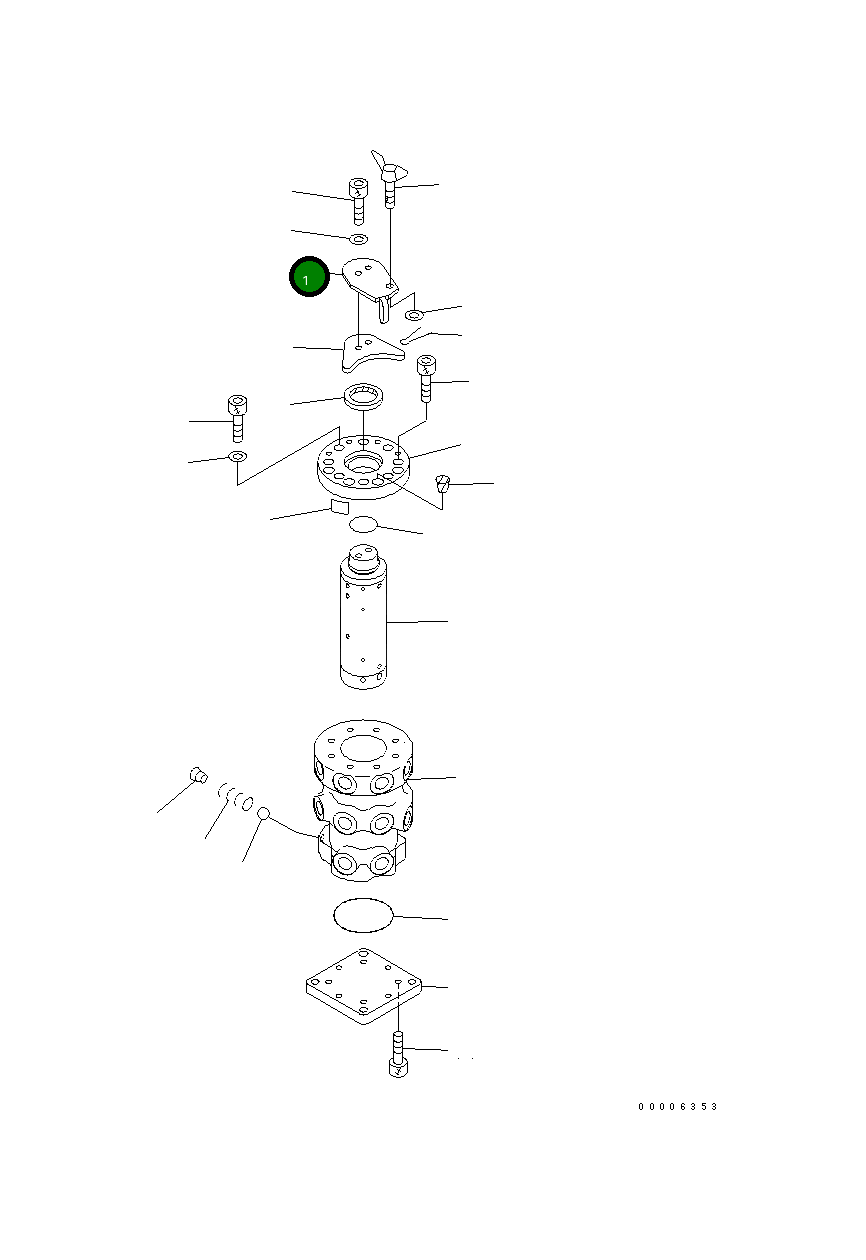 1

00006353