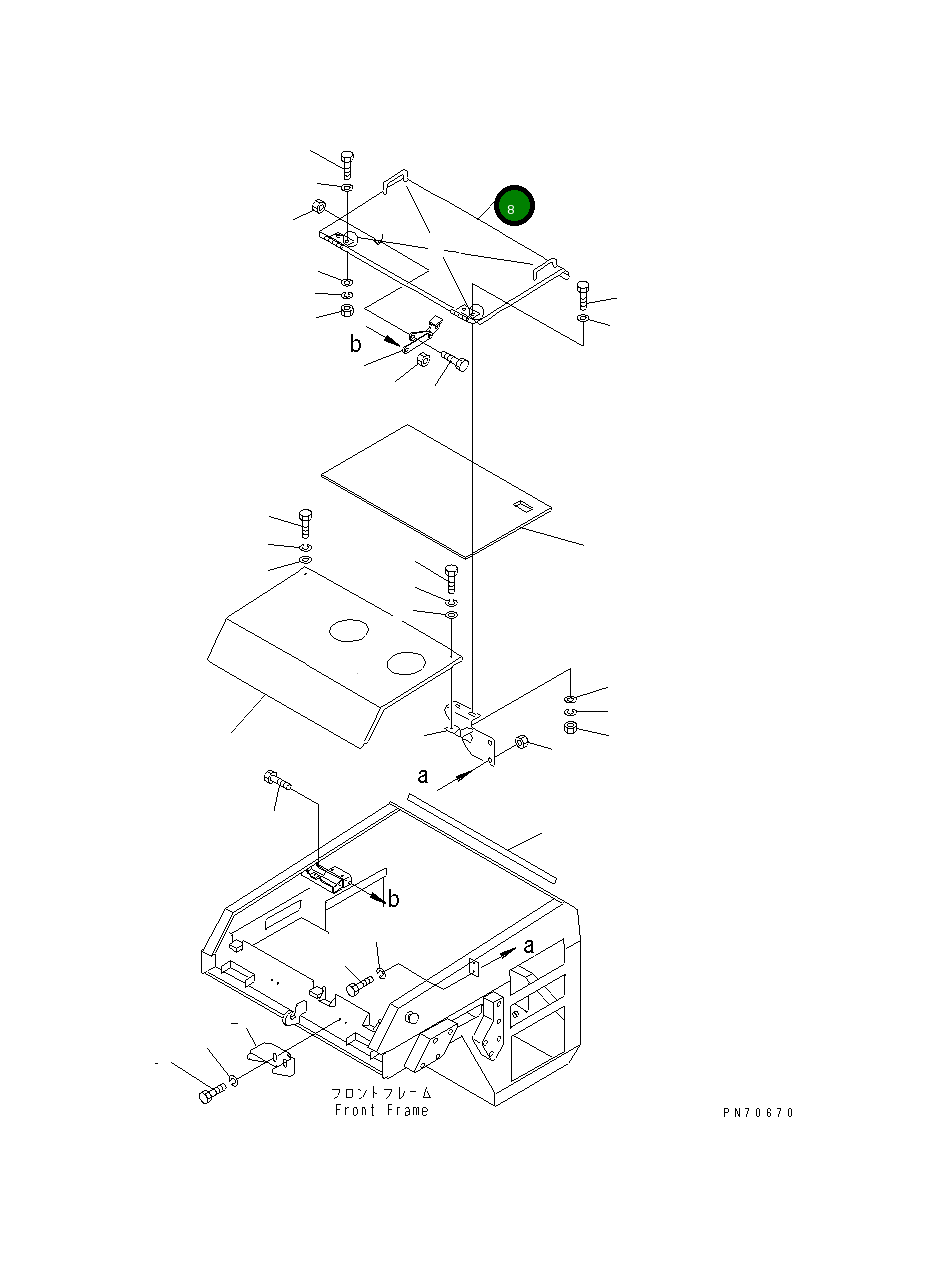 8

b

a

b

a

フロントフレーム
Front Frame

PN70670