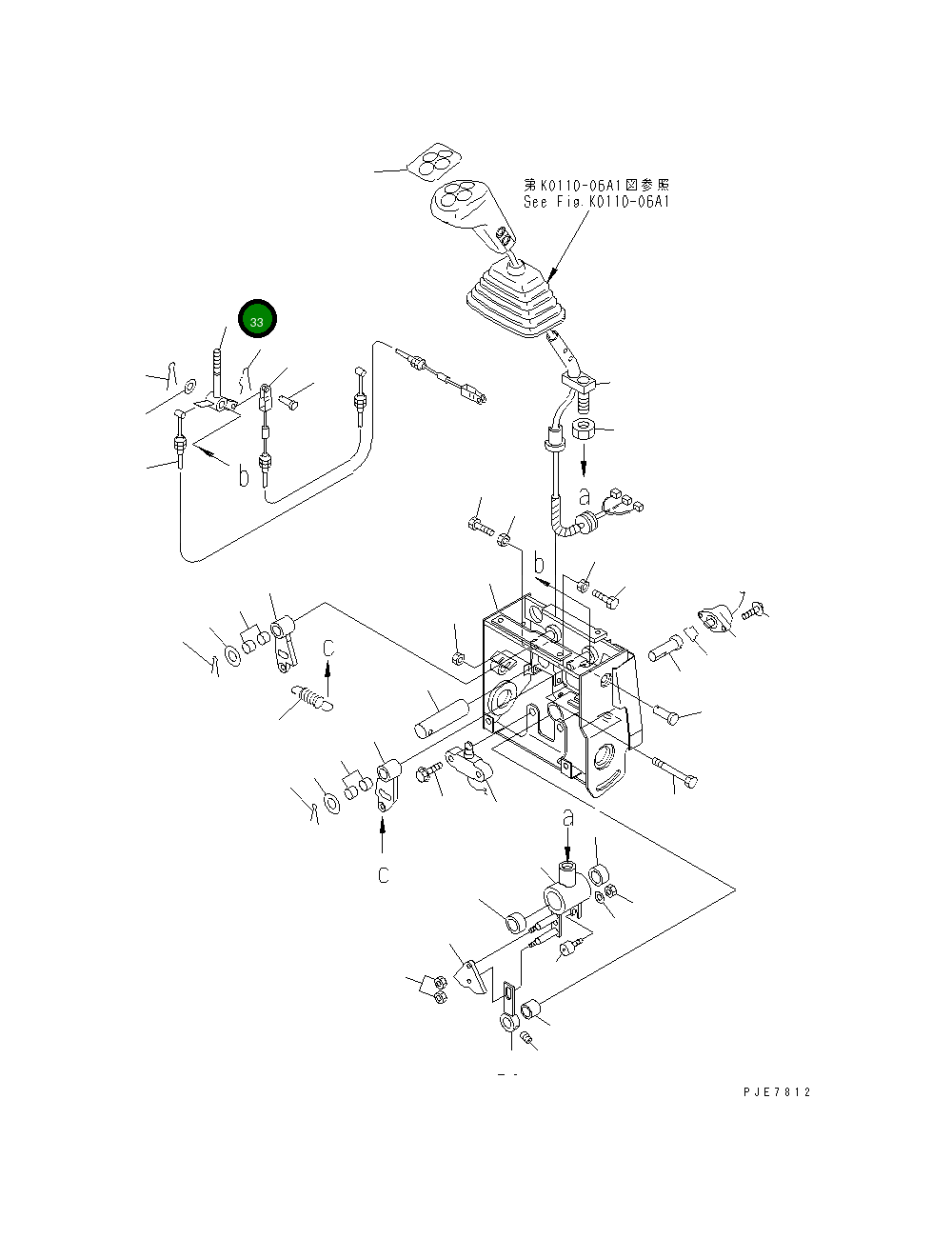 第K0110-06A1図参照
See Fig.K0110-06A1

33

b

a

b

C

C

a

PJE7812