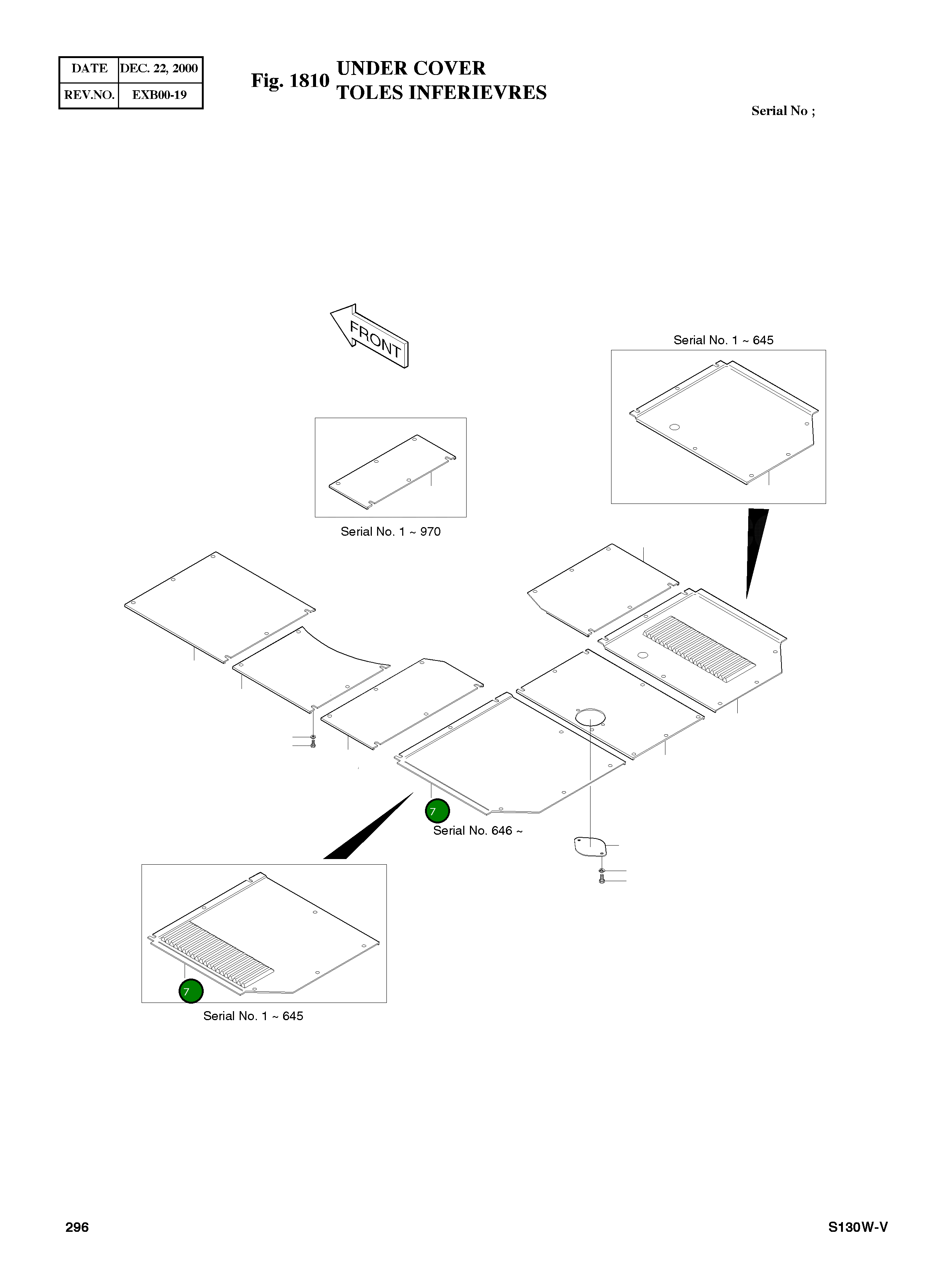 | DATE | DEC. 22, 2000 |
|---|---|
| REV.NO. | EXB00-19 |

Fig. 1810 UNDER COVER
TOLES INFERIEVRES

Serial No ;

FRONT

Serial No. 1 ~ 645

Serial No. 1 ~ 970

7

Serial No. 646 ~

7

Serial No. 1 ~ 645

296

S130W-V