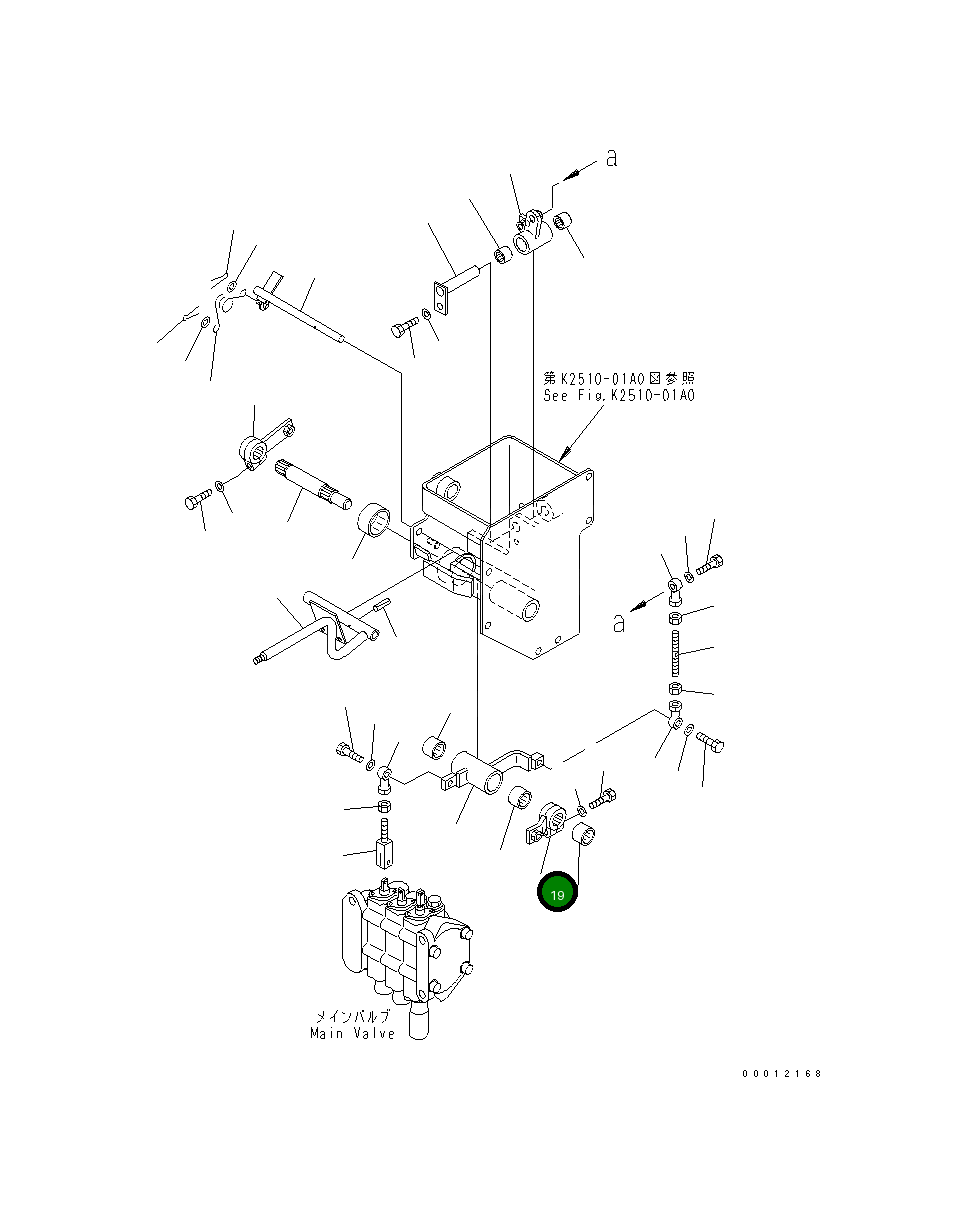 a

第K2510-01A0図参照
See Fig.K2510-01A0

a

19

メインバルブ
Main Valve

00012168