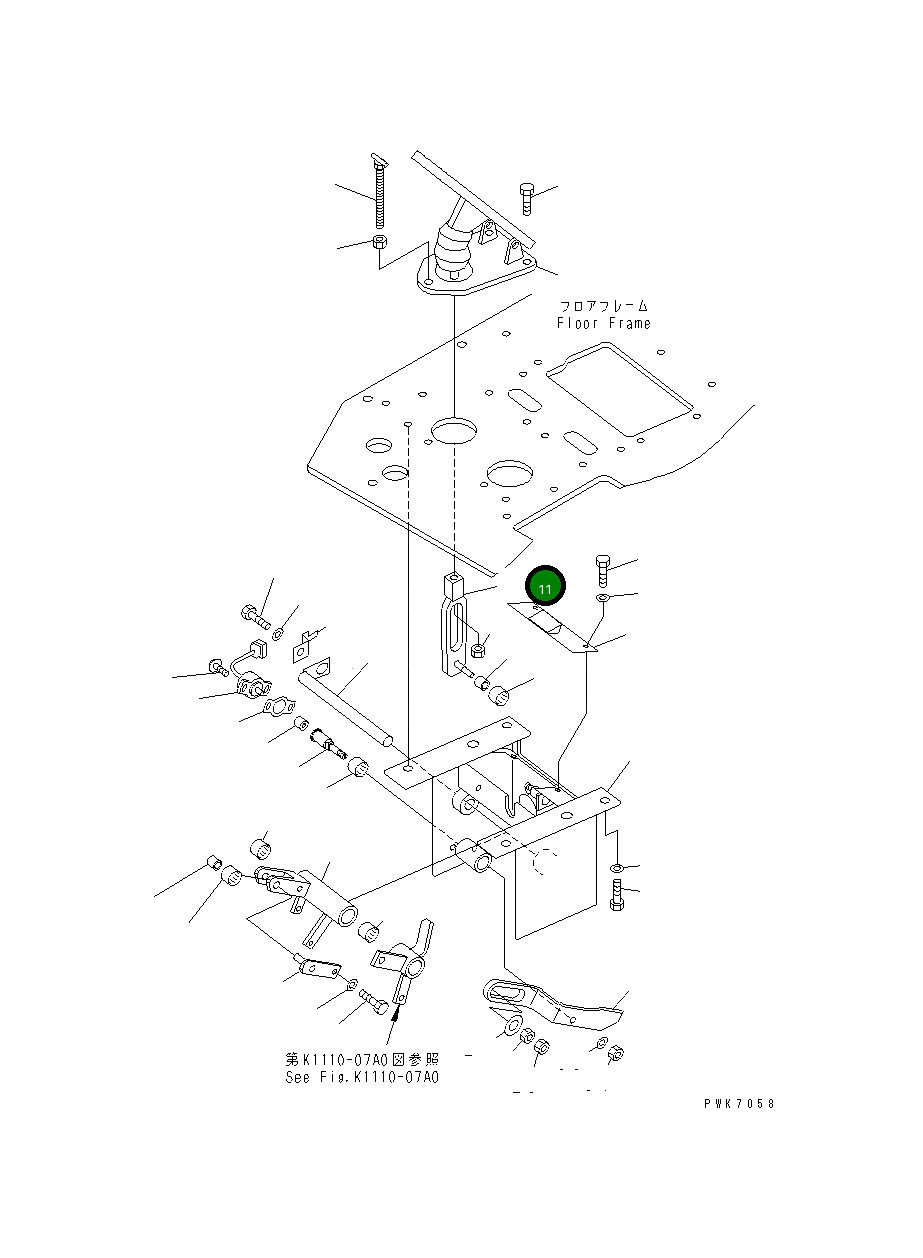 フロアフレーム
Floor Frame

11

第K1110-07A0図参照
See Fig.K1110-07A0

PWK7058