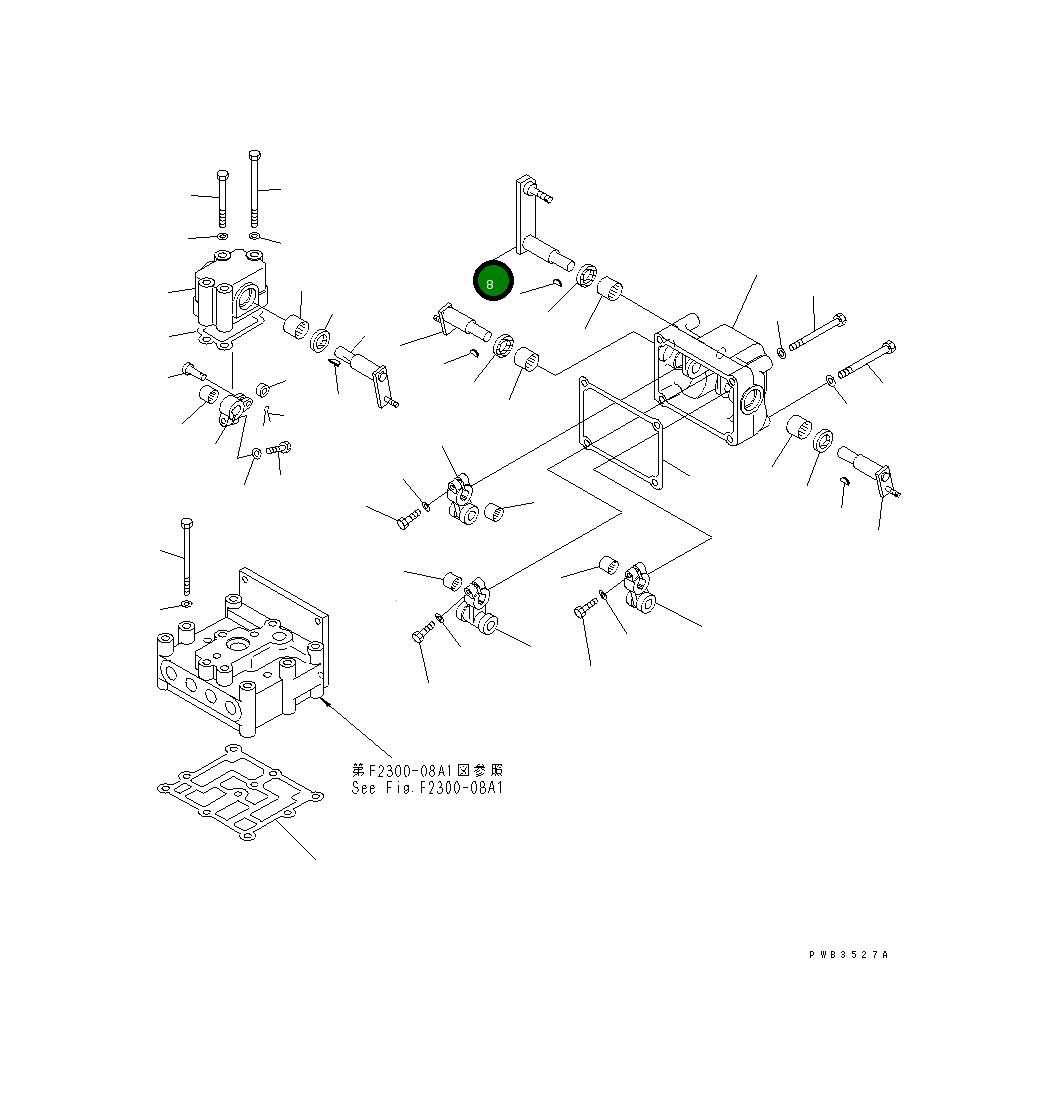 8

第F2300-08A1図参照
See Fig.F2300-08A1

PWB3527A