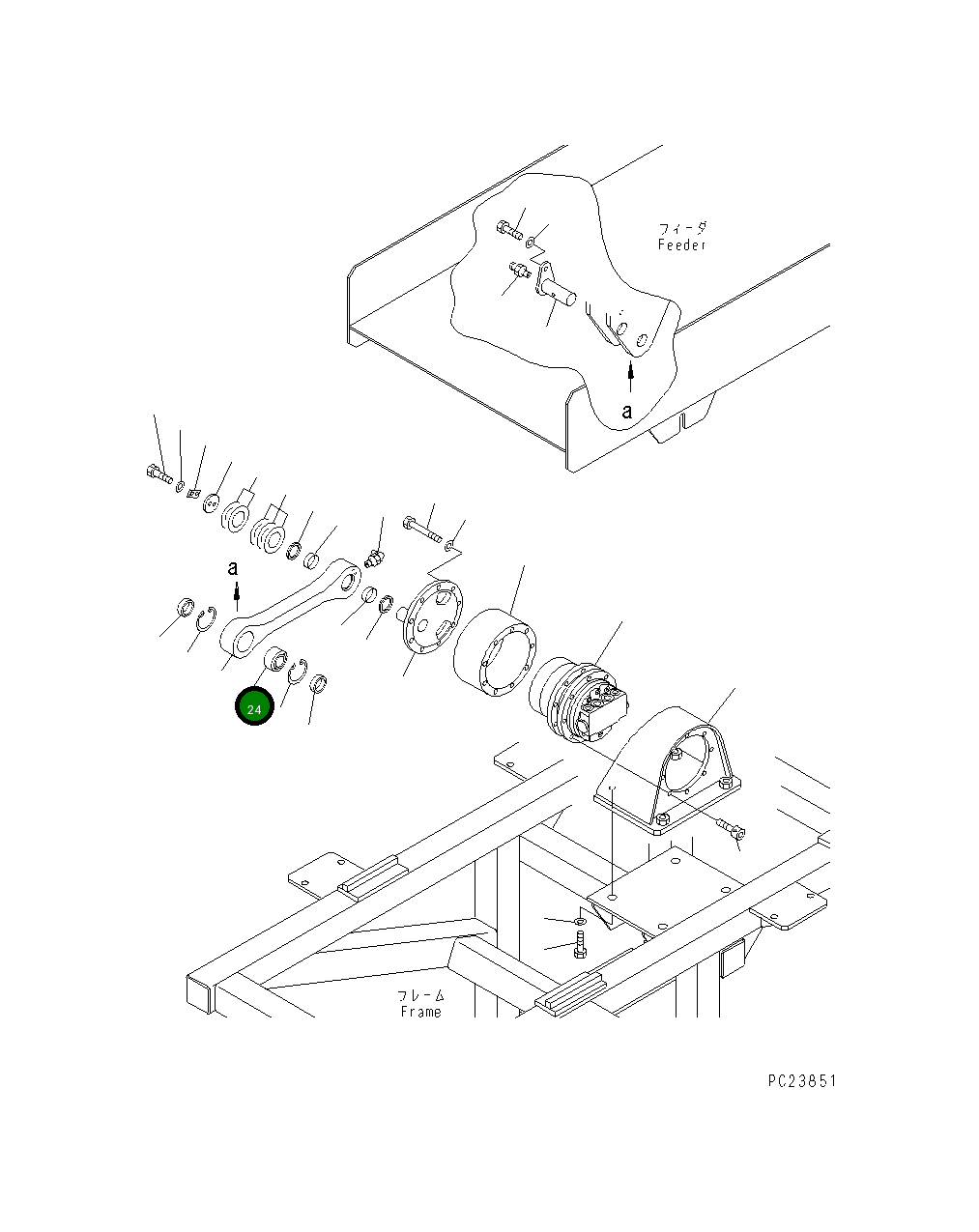 フィーダ
Feeder

a

a

24

フレーム
Frame

PC23851