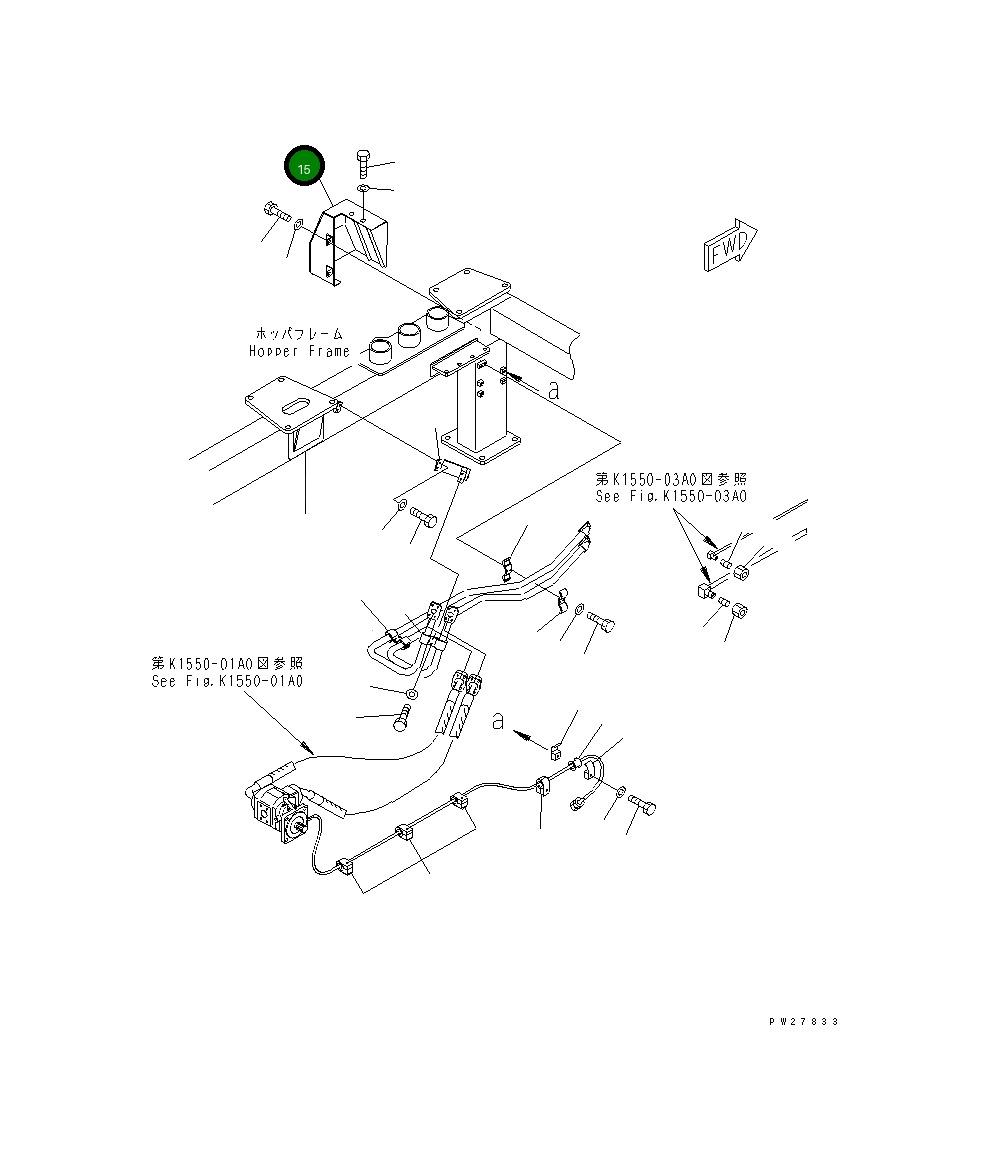 15

FWD

ホッパフレーム
Hopper Frame

a

第K1550-03A0図参照
See Fig.K1550-03A0

第K1550-01A0図参照
See Fig.K1550-01A0

a

PW27833