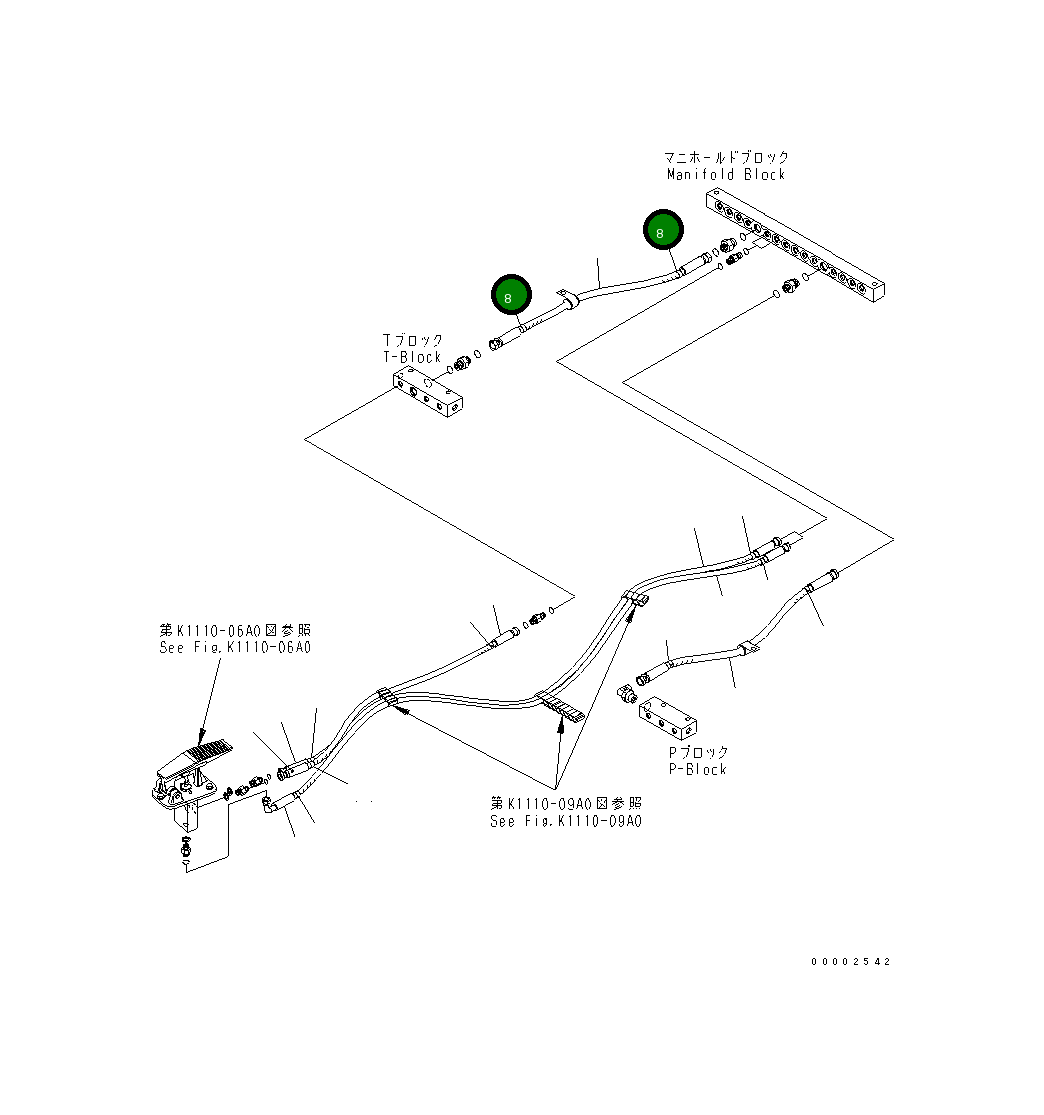 マニホールドブロック
Manifold Block

8

8

Tブロック
T-Block

第K1110-06A0図参照
See Fig.K1110-06A0

Pブロック
P-Block

第K1110-09A0図参照
See Fig.K1110-09A0

00002542