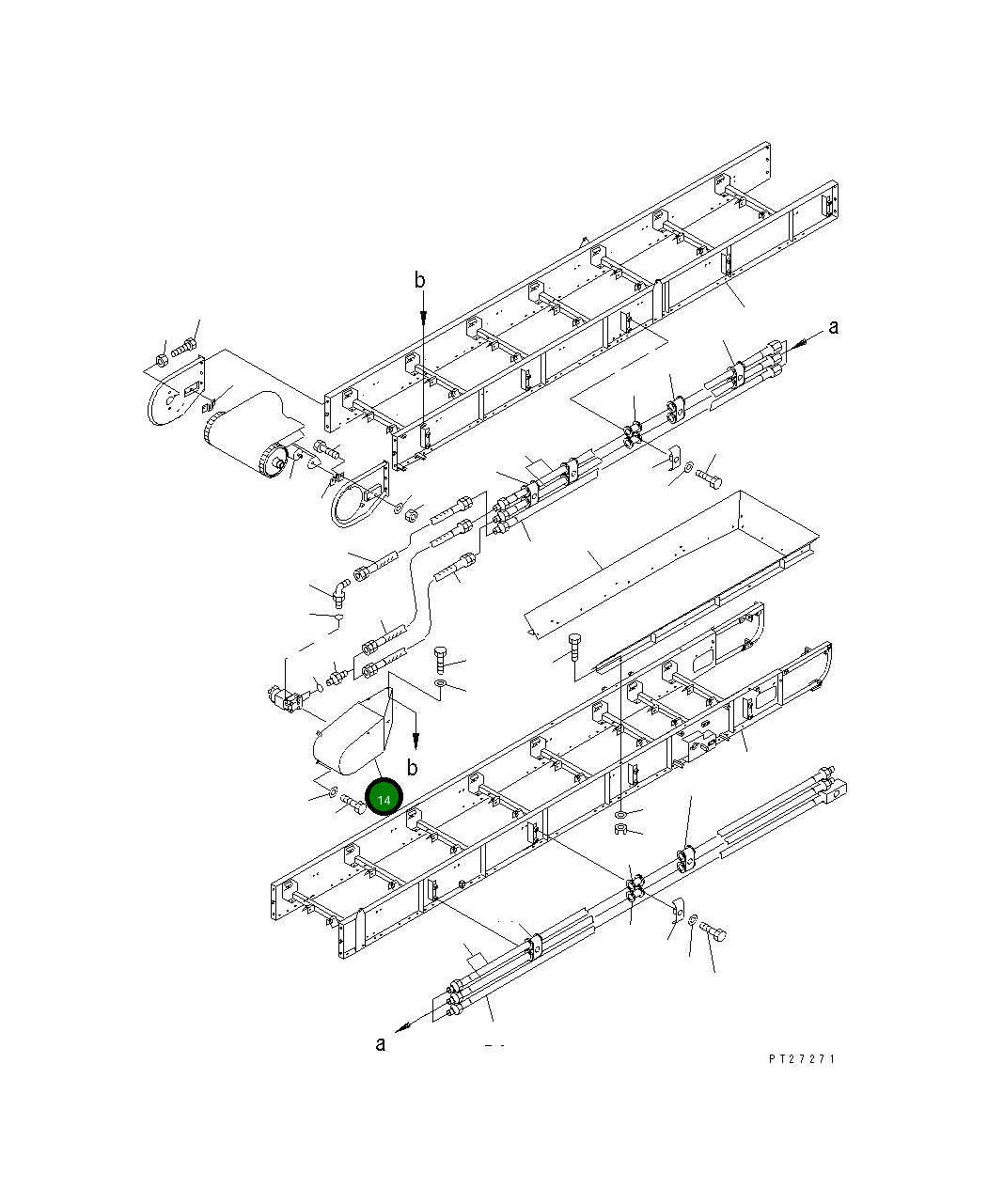 b
a
b
14
a
PT27271