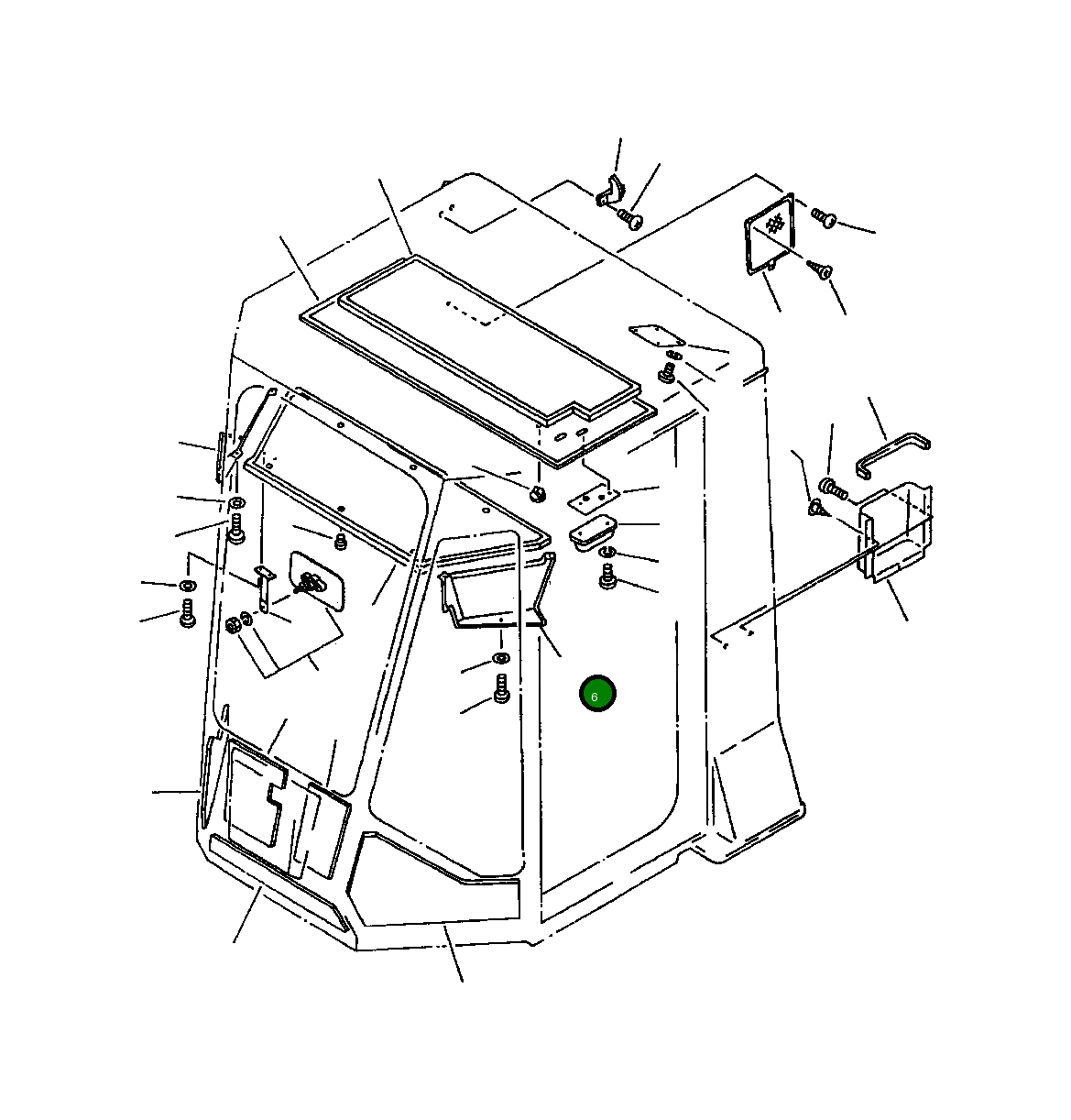 6