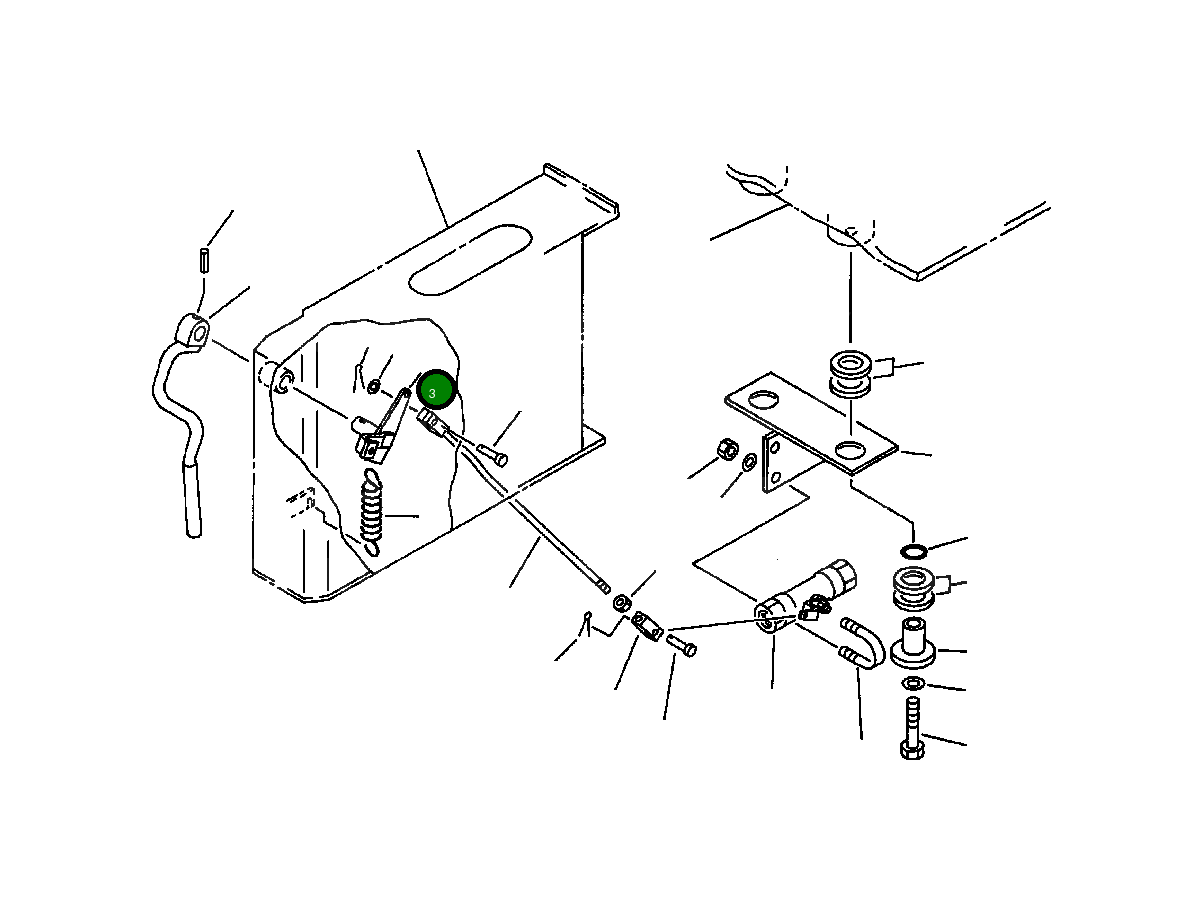 3