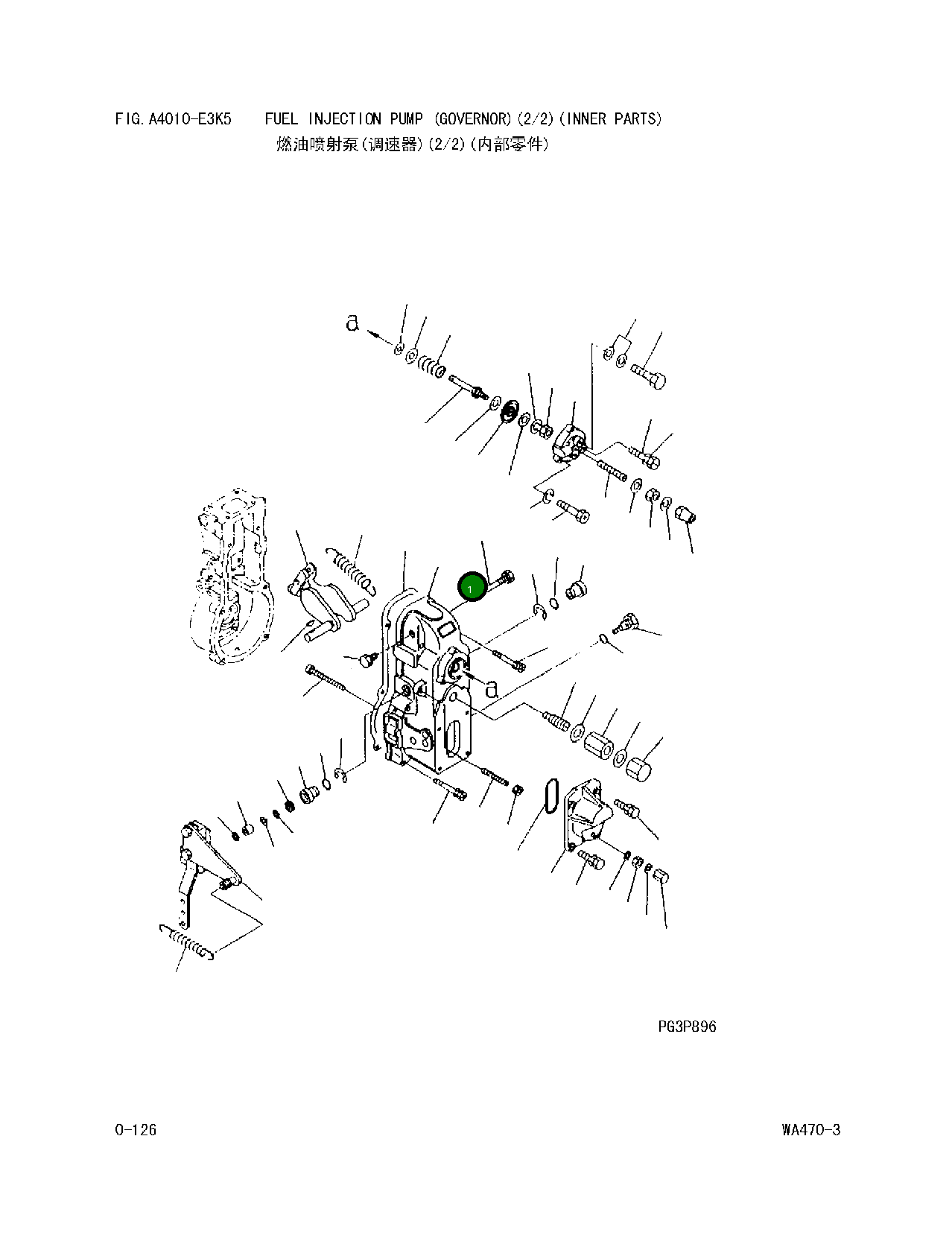 FIG.A4010-E3K5 FUEL INJECTION PUMP (GOVERNOR)(2/2)(INNER PARTS)
燃油喷射泵(调速器)(2/2)(内部零件)

a

1

a

PG3P896

0-126

WA470-3