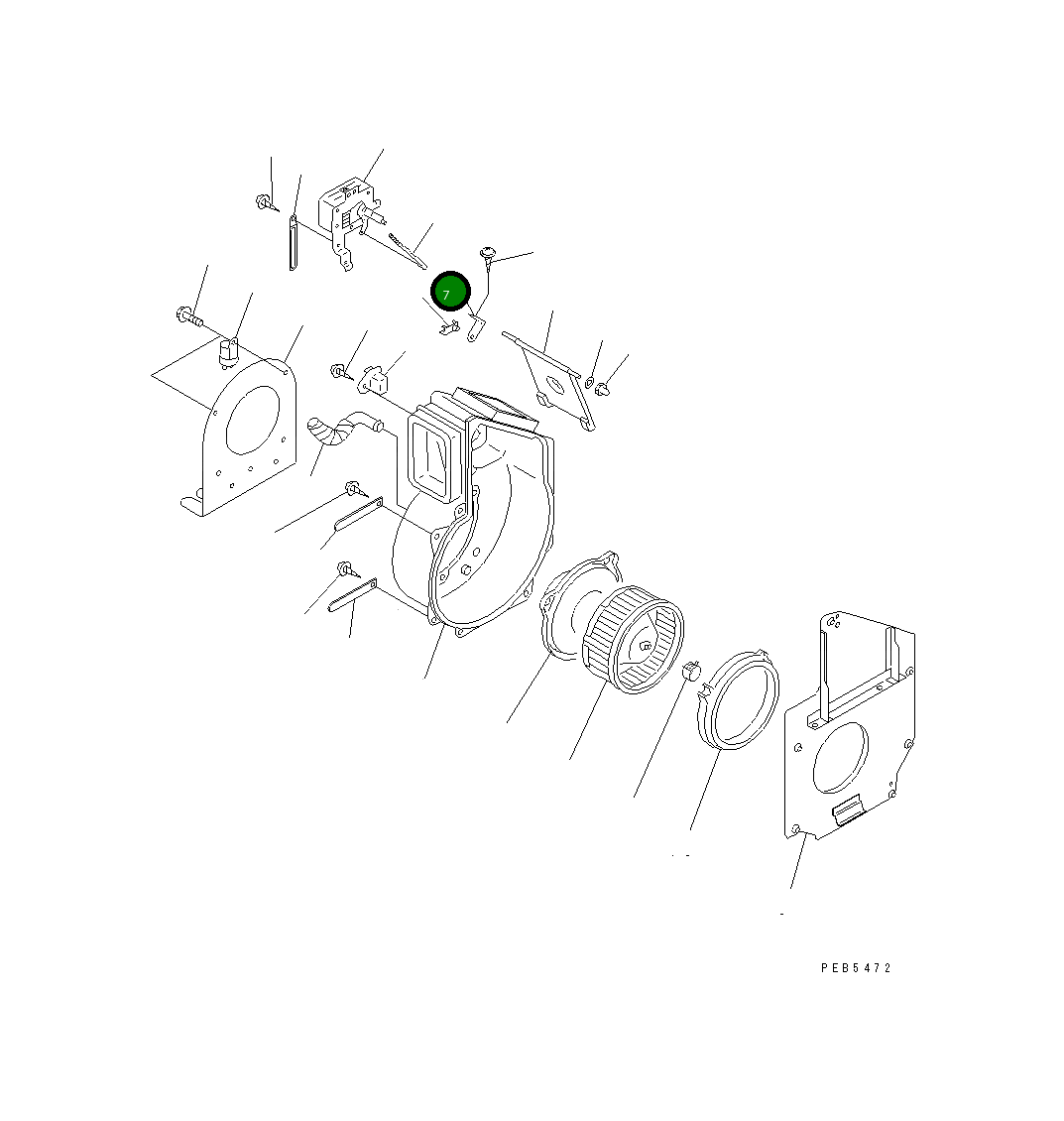 7

PEB5472