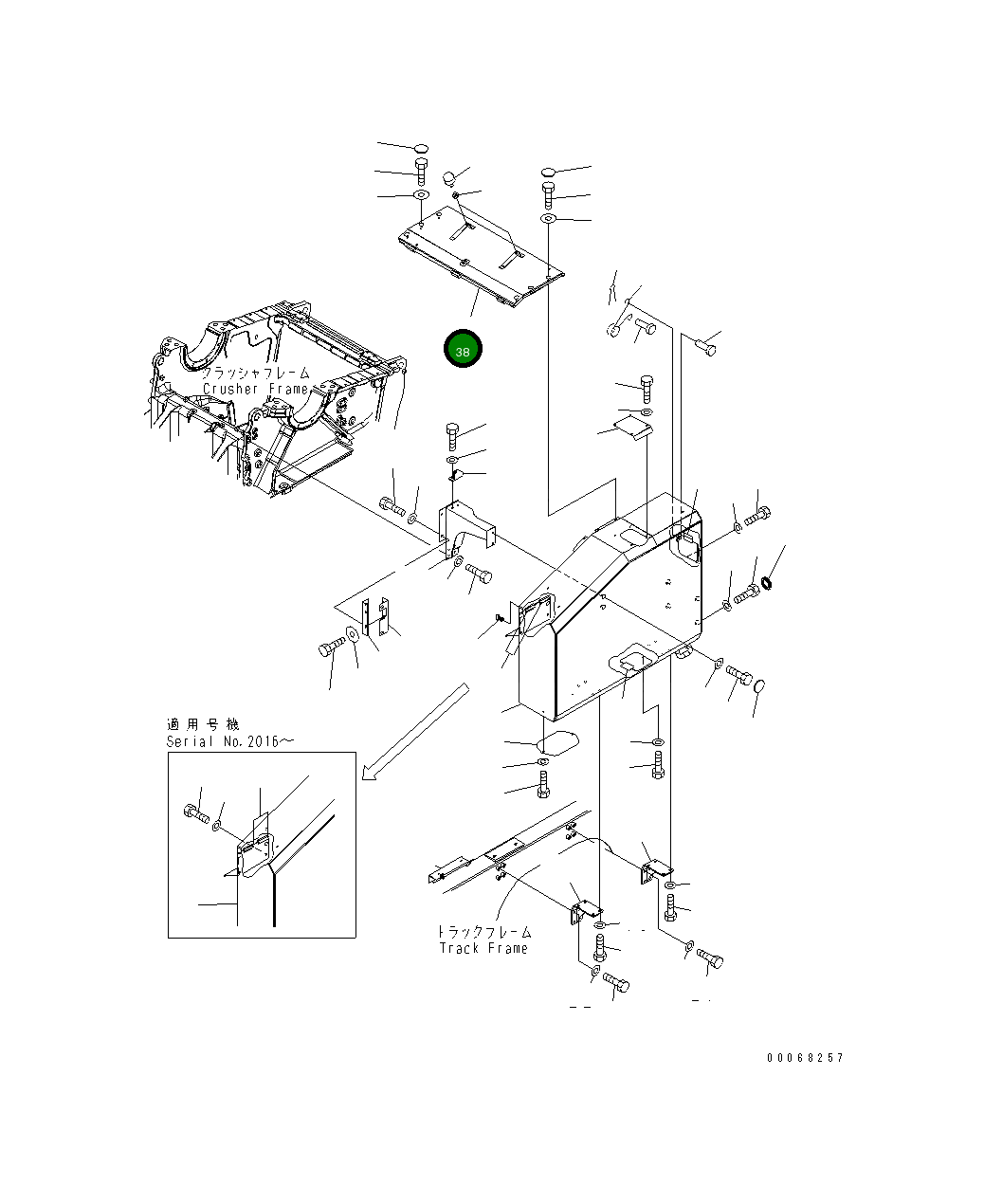 38

クラッシャフレーム
Crusher Frame

適用号機
Serial No.2016～

トラックフレーム
Track Frame

00068257