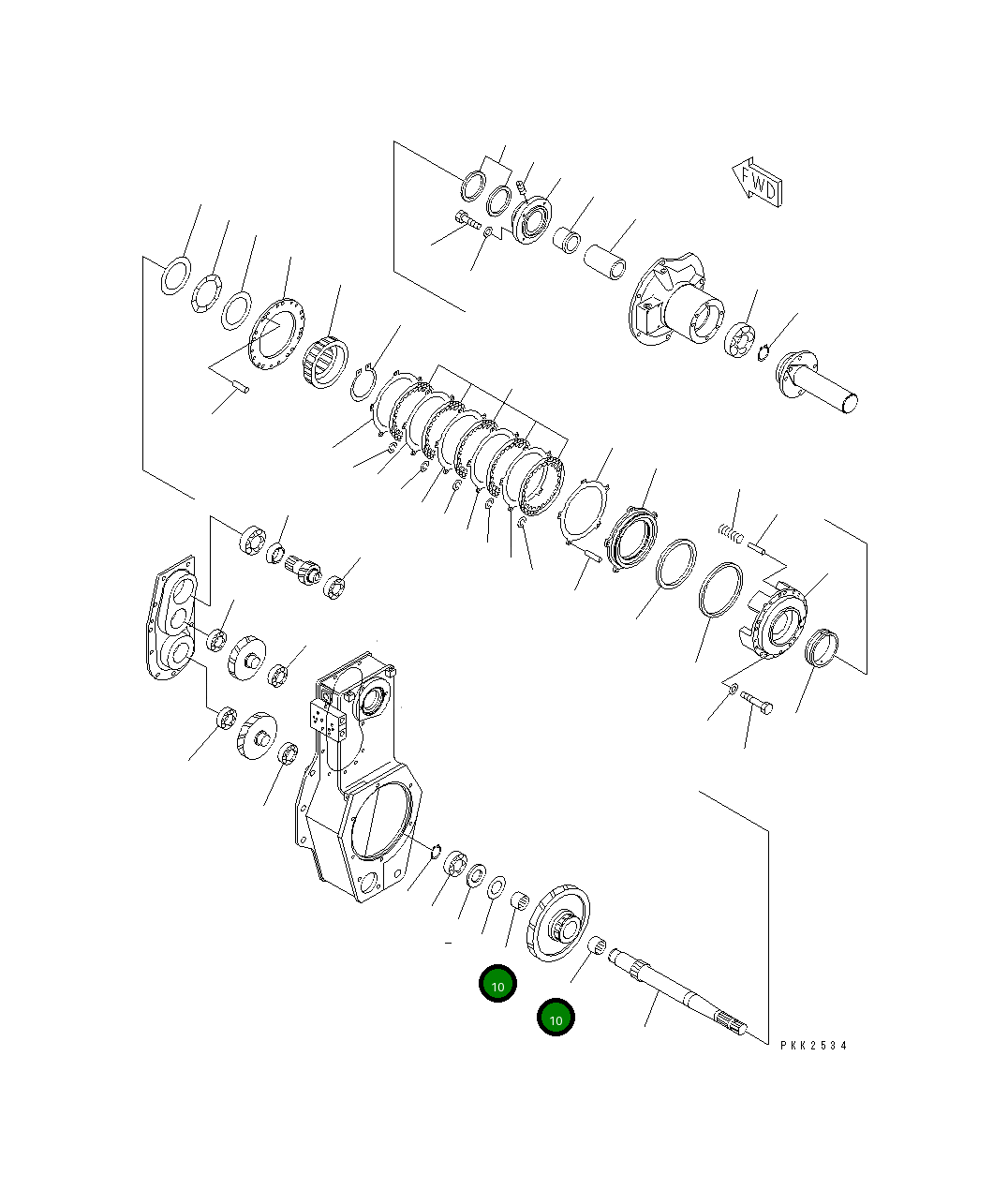 FWD

10

10

PKK2534