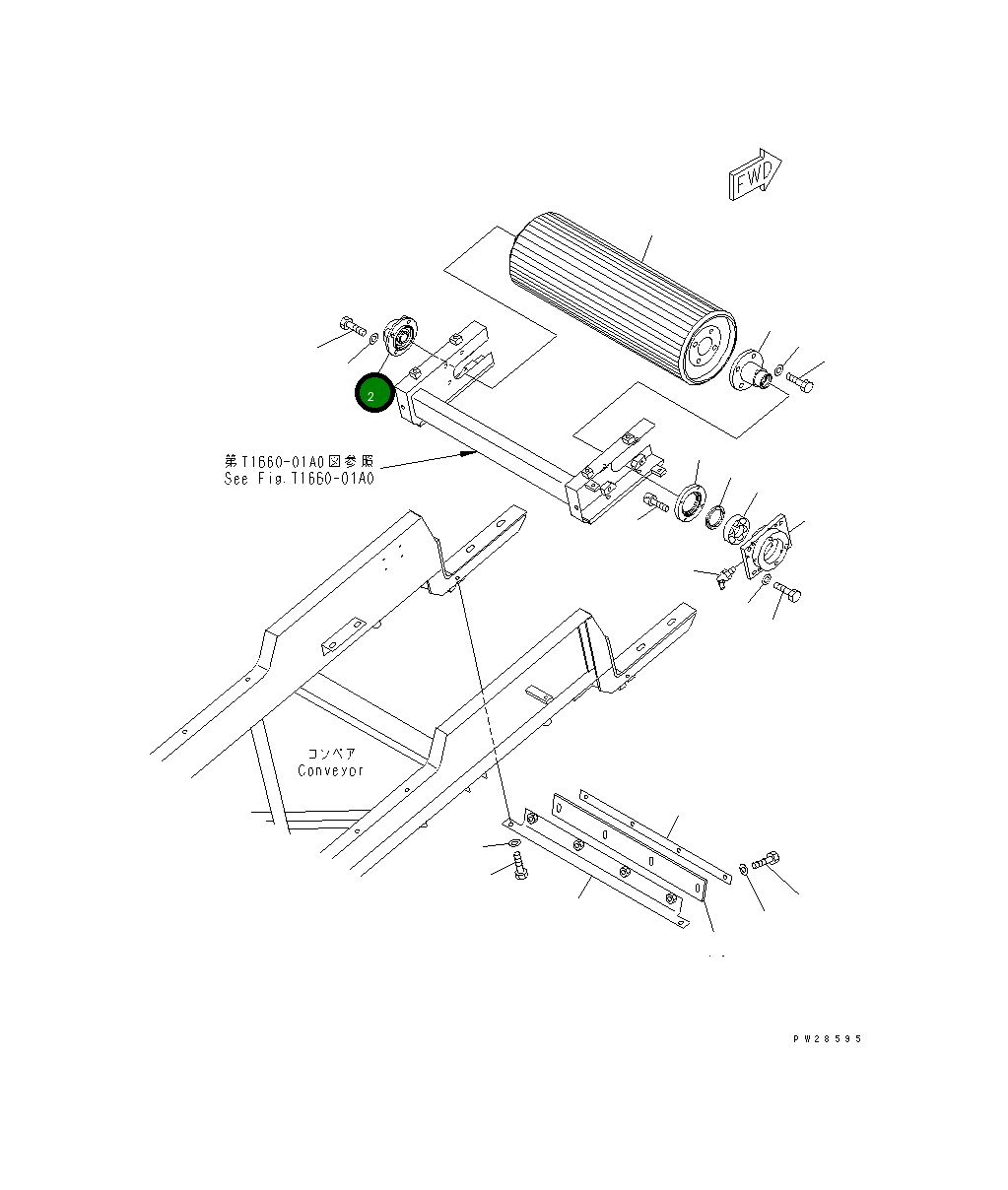 FWD

2

第T1660-01A0図参照
See Fig.T1660-01A0

コンベア
Conveyor

PW28595