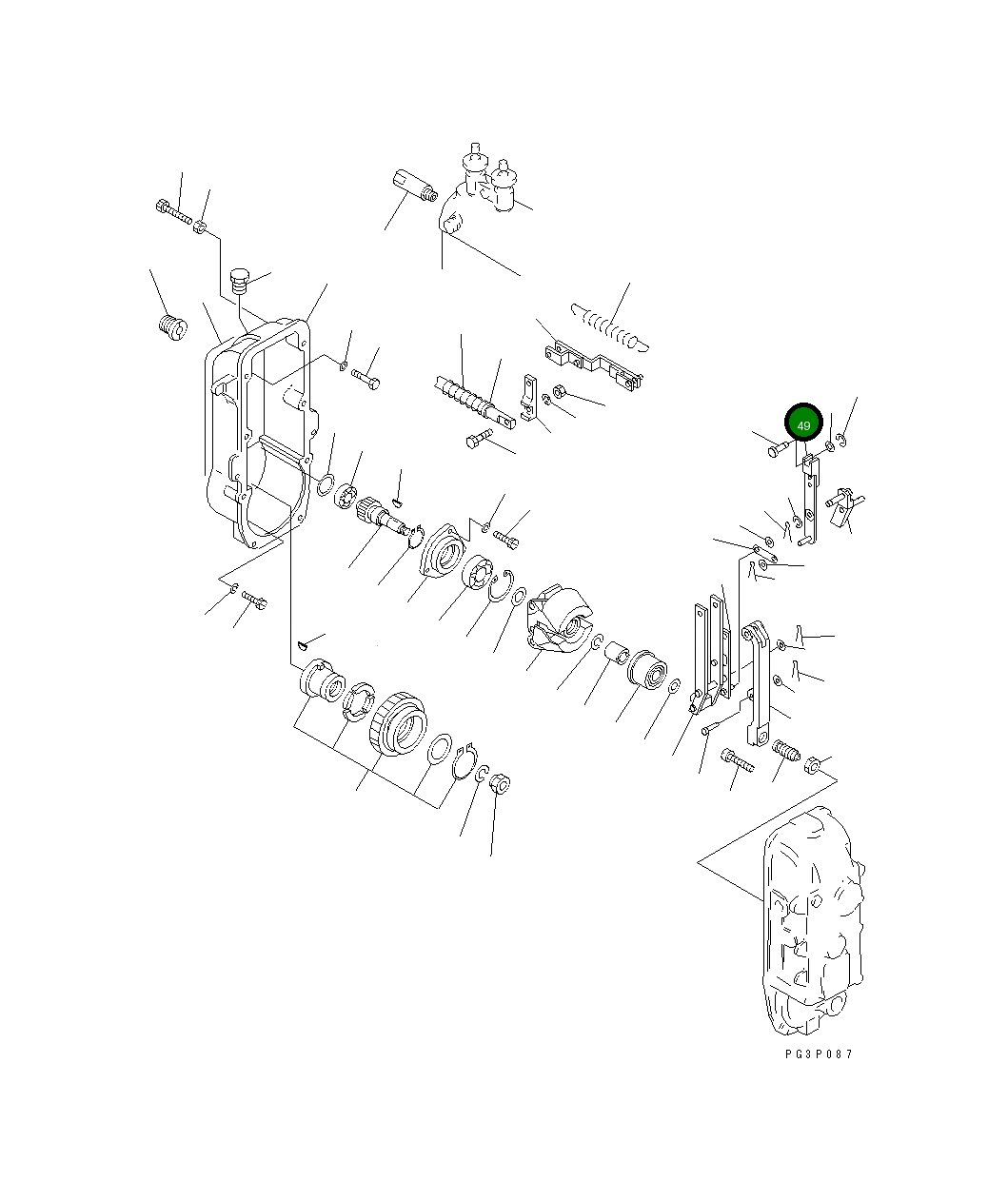 49

PG3P087