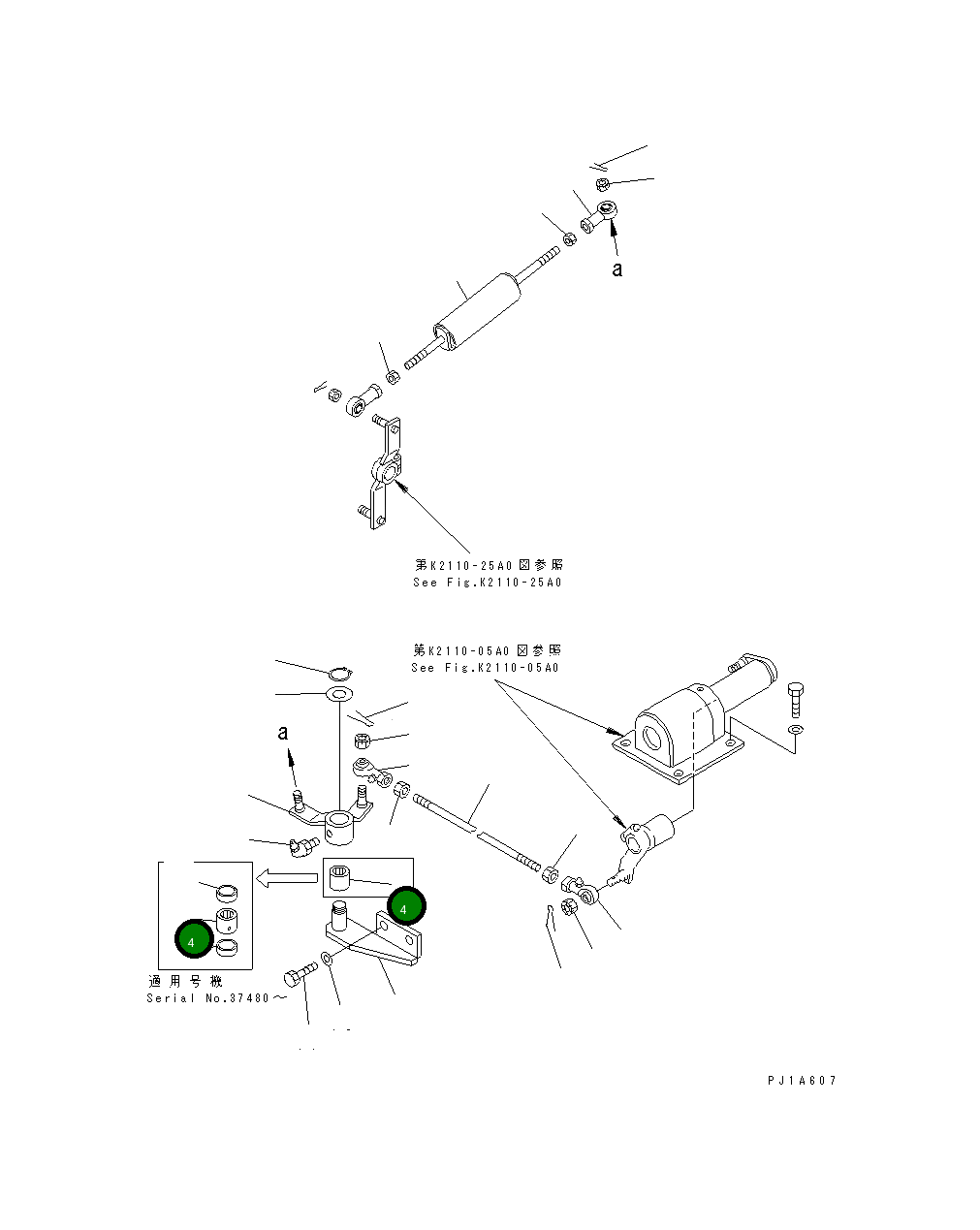 a

第K2110-25A0図参照
See Fig.K2110-25A0

第K2110-05A0図参照
See Fig.K2110-05A0

a

4

4

適用号機
Serial No.37480～

PJ1A607