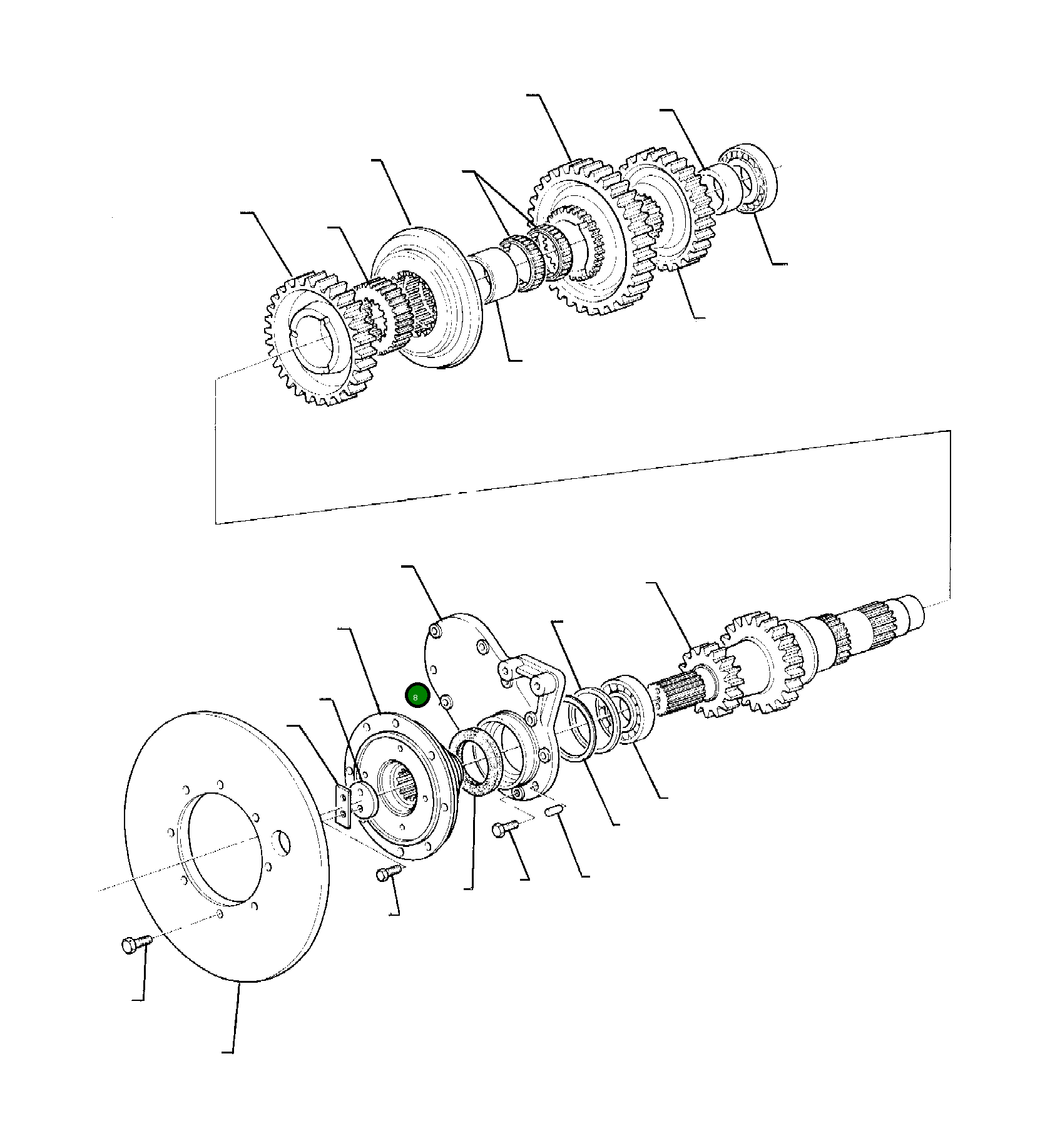 8