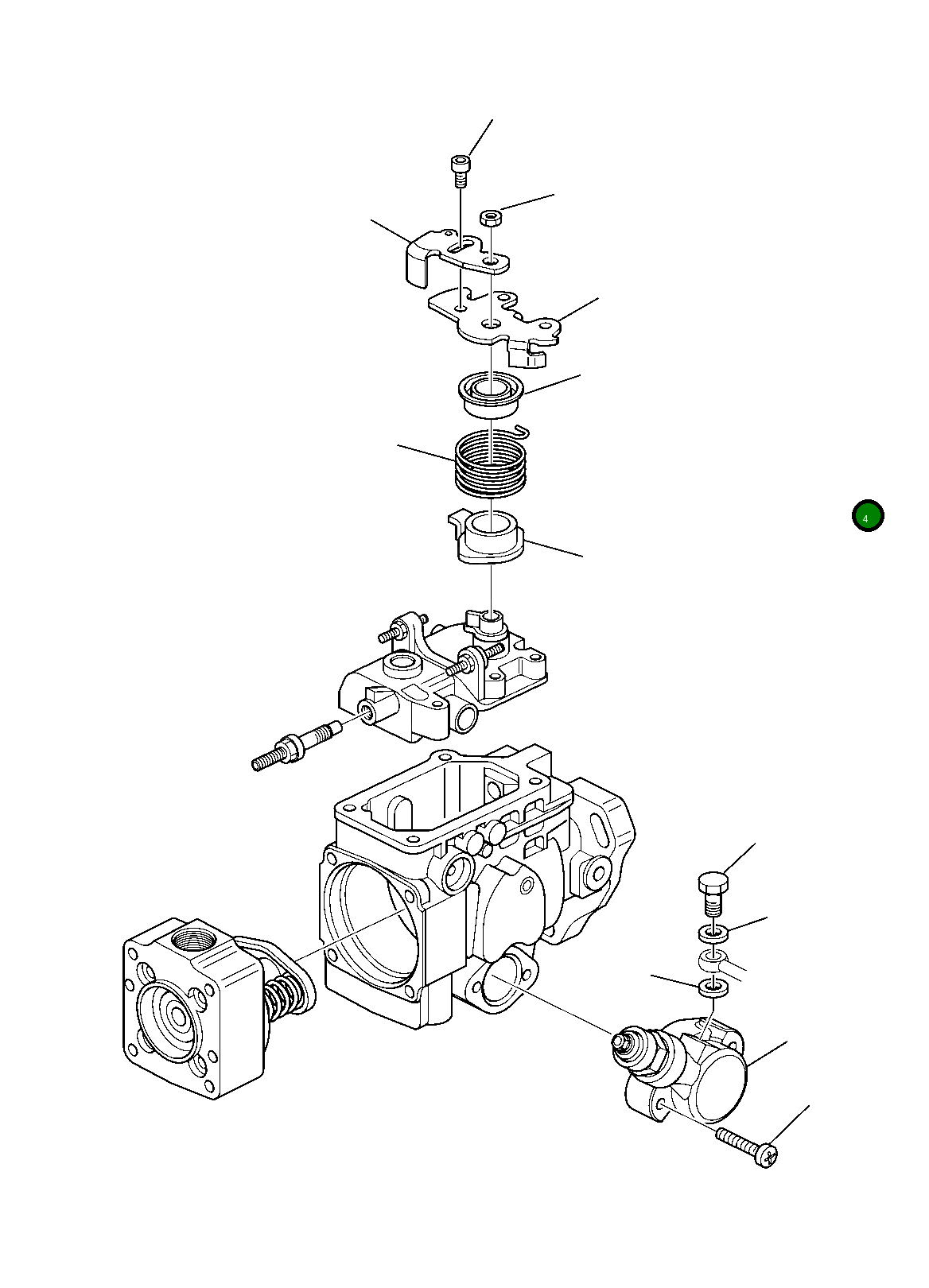 4