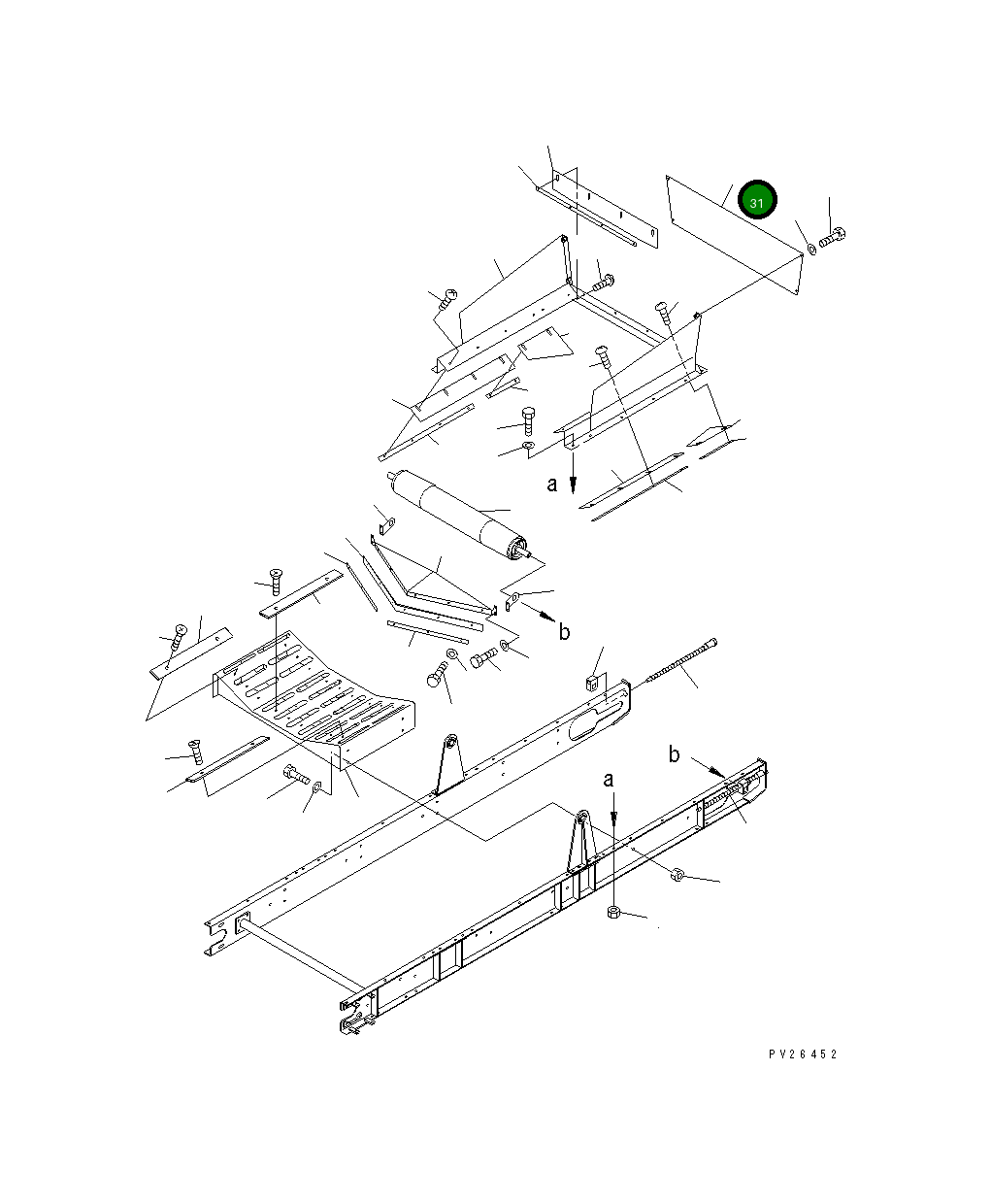 31
a
b
b
a
PV26452