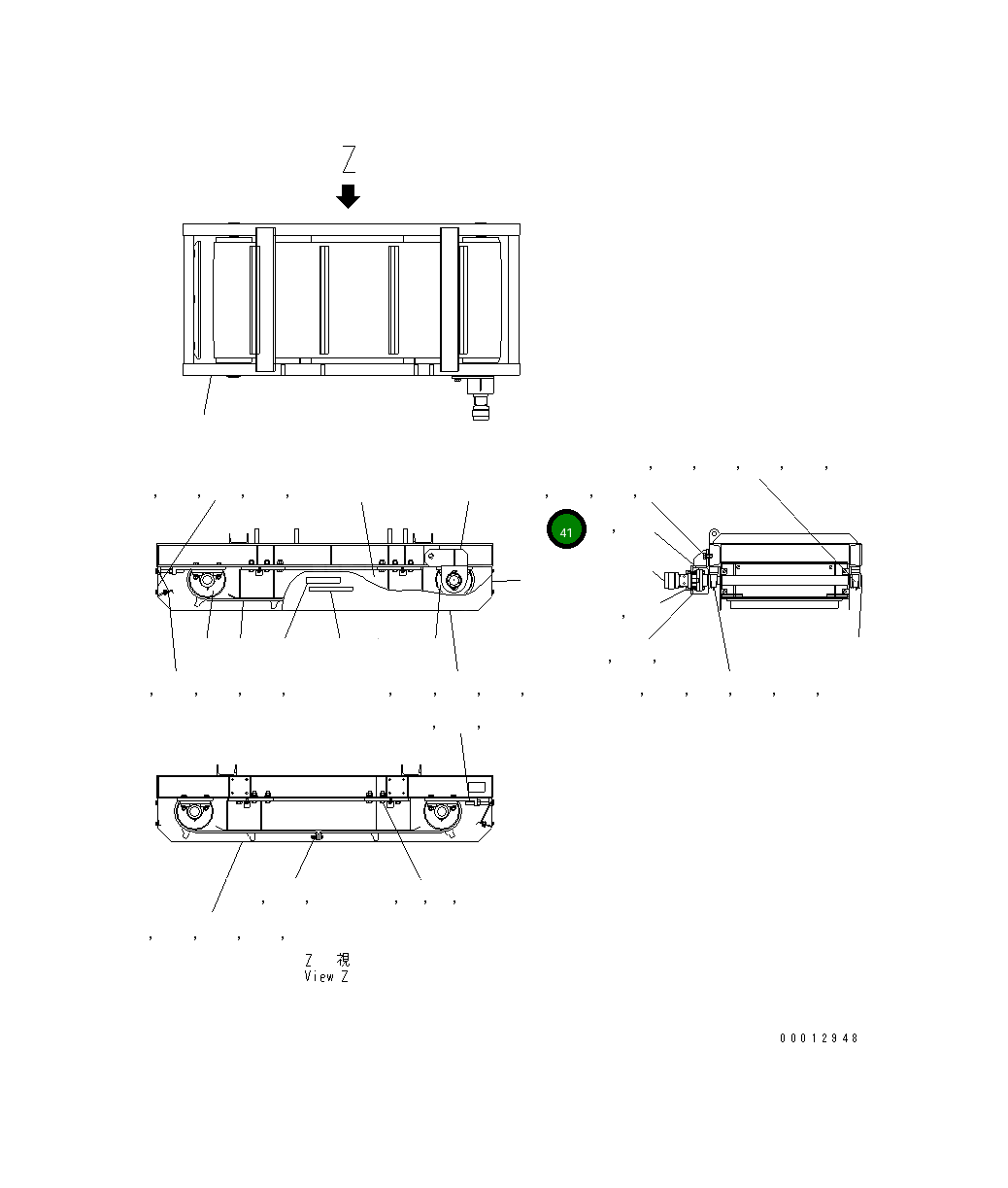 Z

41

Z 視
View Z

00012948