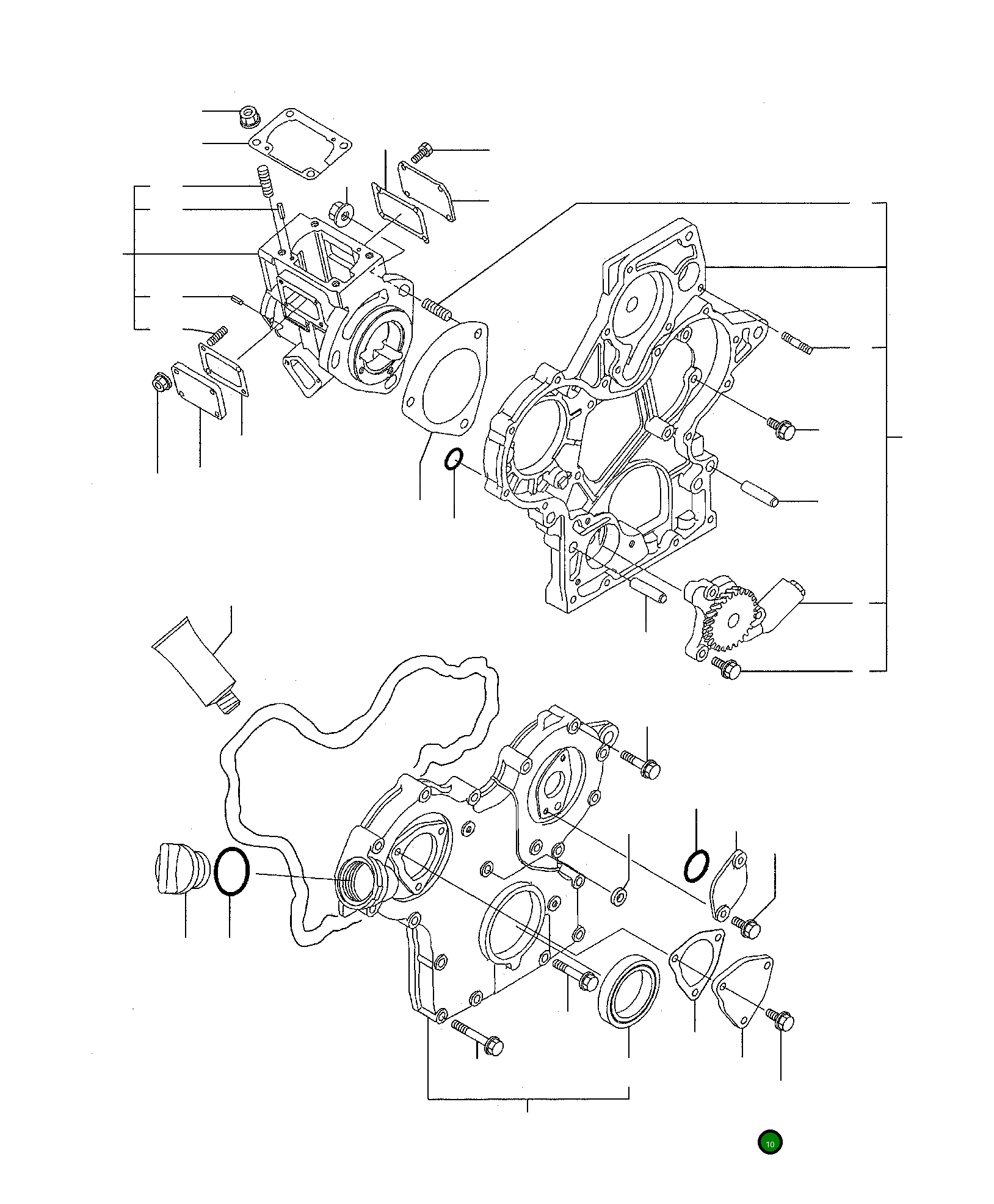 10