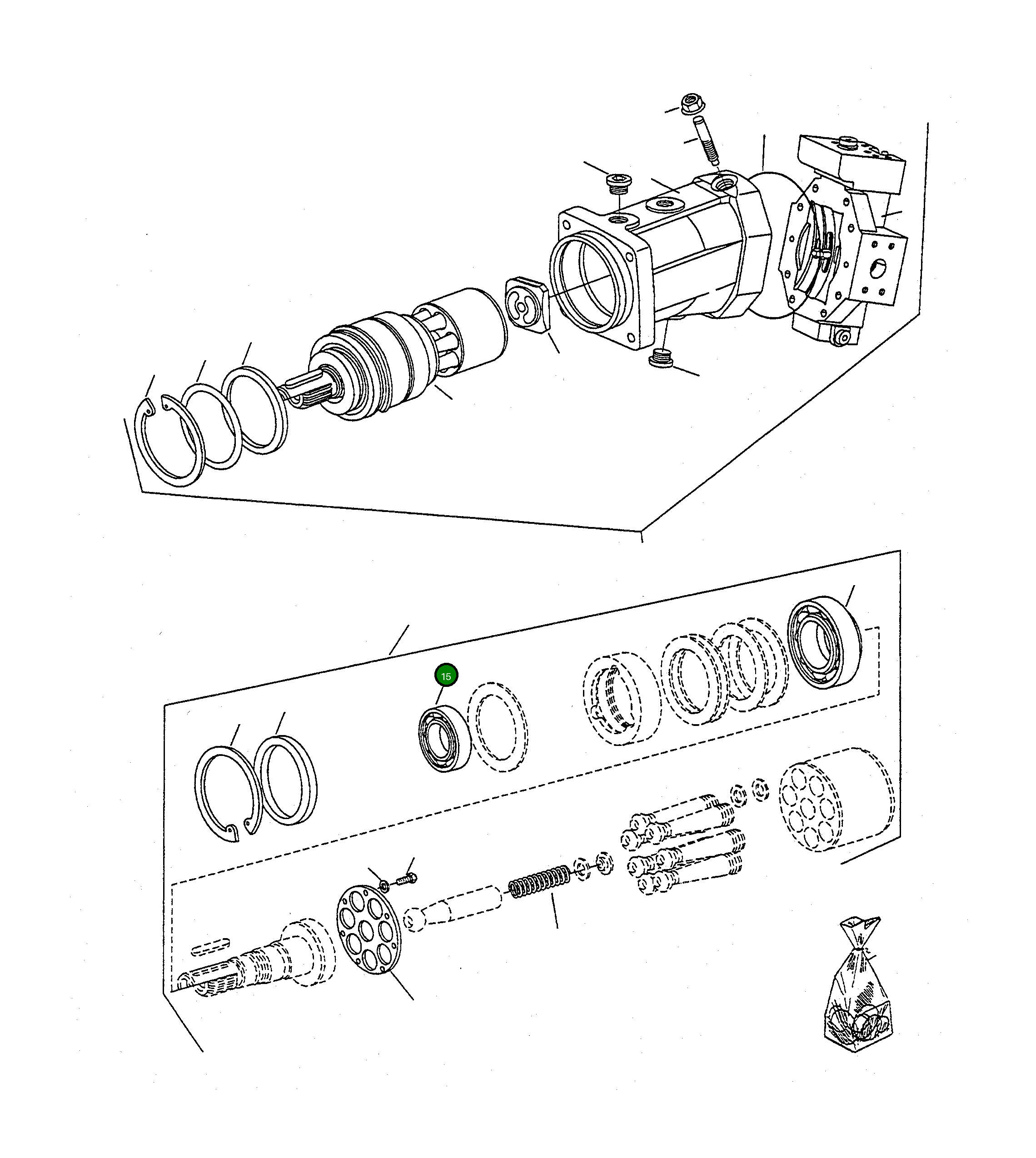 15