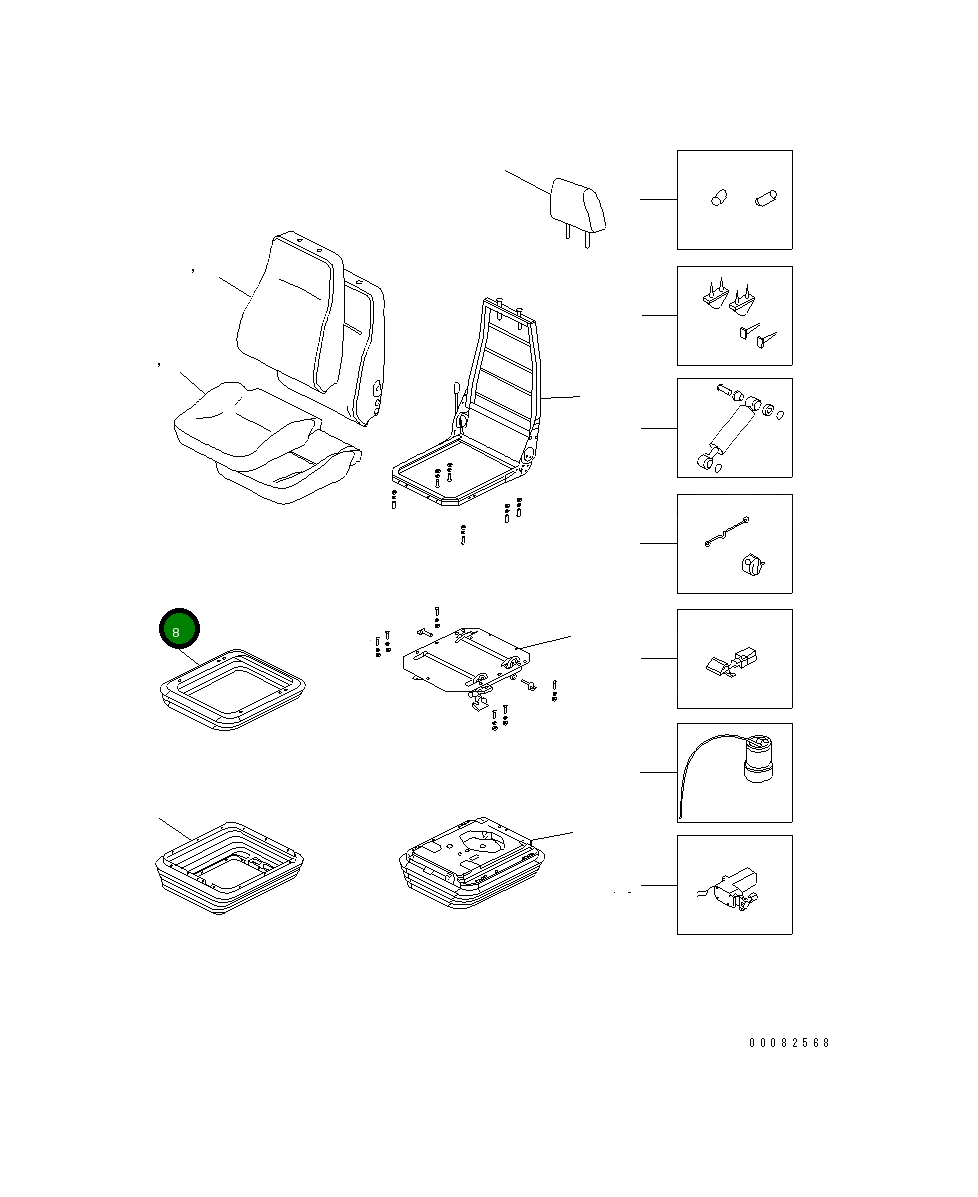 8

00082568