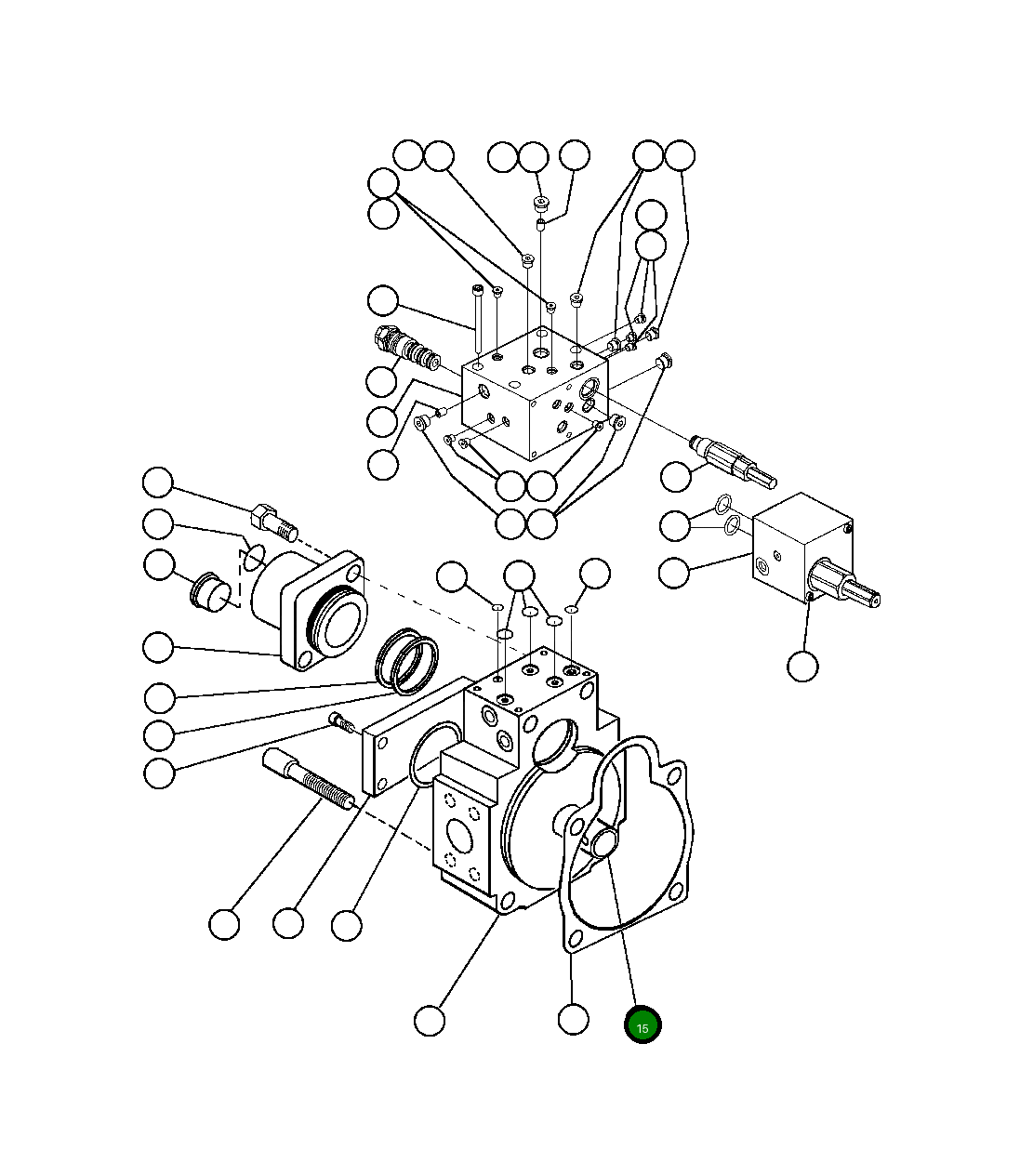 15